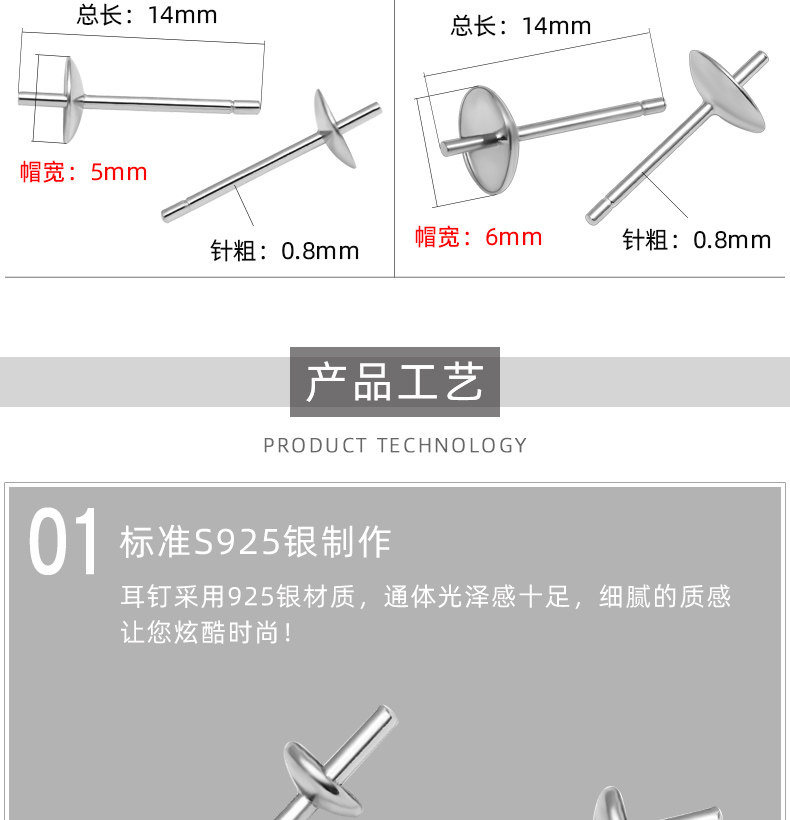 总长：14mm

帽宽：5mm

针粗：0.8mm

总长：14mm

帽宽：6mm

针粗：0.8mm

产品工艺

PRODUCT TECHNOLOGY

01 标准S925银制作

耳钉采用925银材质，通体光泽感十足，细腻的质感让您炫酷时尚！