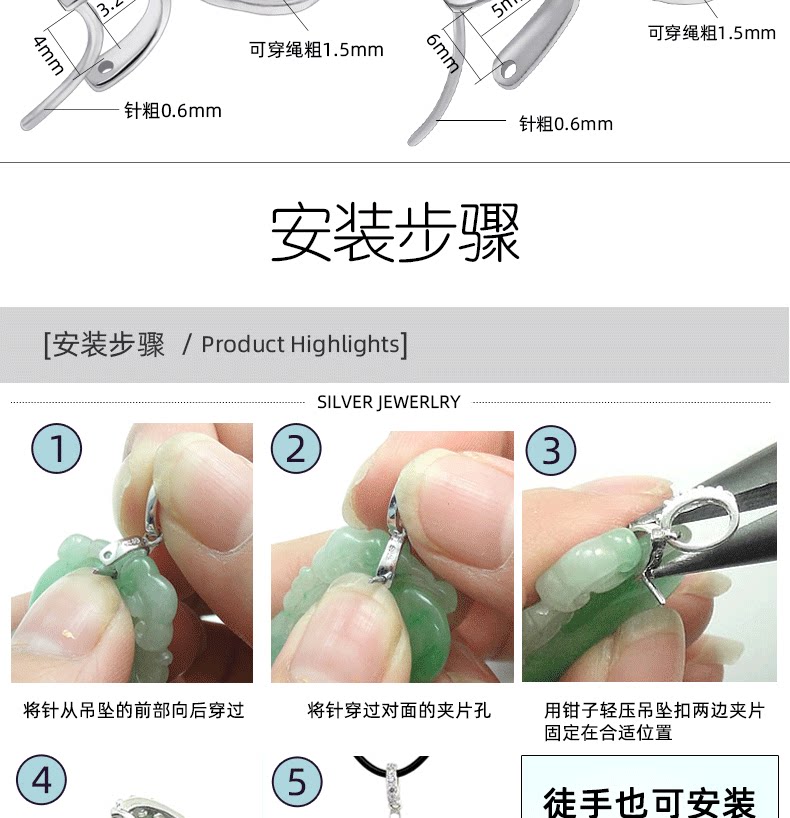 3.2
4mm
可穿绳粗1.5mm
针粗0.6mm
5m
6mm
可穿绳粗1.5mm
针粗0.6mm

安装步骤

[安装步骤 / Product Highlights]

SILVER JEWERLRY

1
将针从吊坠的前部向后穿过

2
将针穿过对面的夹片孔

3
用钳子轻压吊坠扣两边夹片固定在合适位置

4

5

徒手也可安装