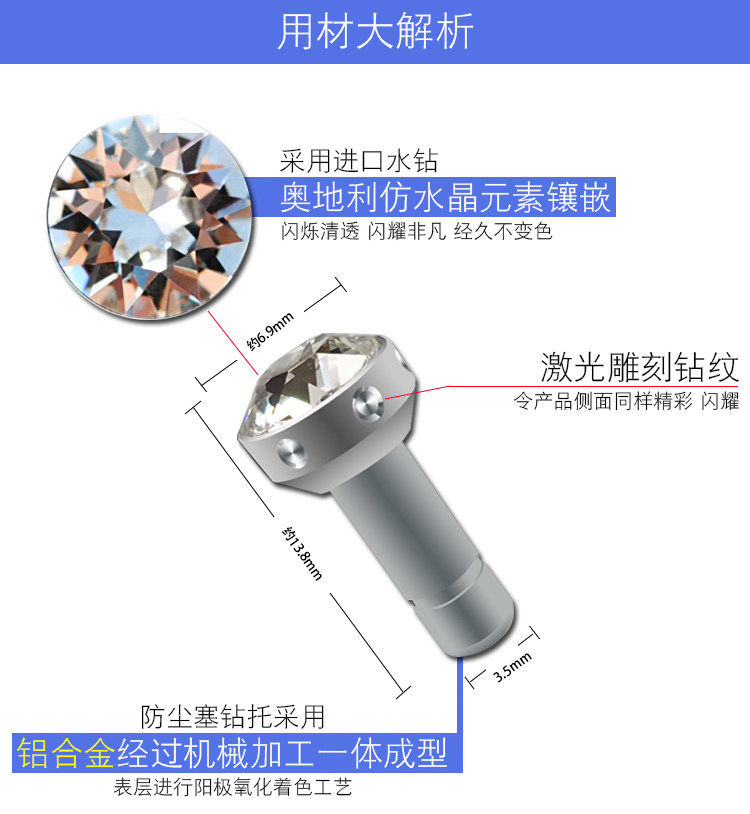 用材大解析

采用进口水钻
奥地利仿水晶元素镶嵌
闪烁清透 闪耀非凡 经久不变色

约6.9mm

激光雕刻钻纹
令产品侧面同样精彩 闪耀

约13.8mm

3.5mm

防尘塞钻托采用
铝合金经过机械加工一体成型
表层进行阳极氧化着色工艺