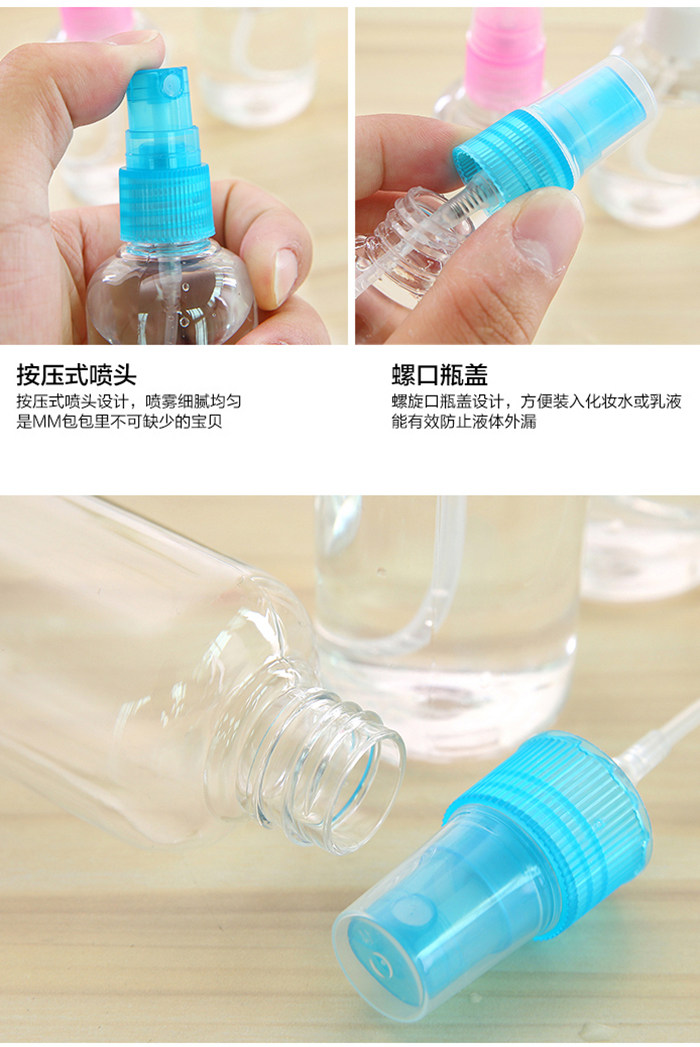 按压式喷头

按压式喷头设计，喷雾细腻均匀
是MM包包里不可缺少的宝贝

螺口瓶盖

螺旋口瓶盖设计，方便装入化妆水或乳液
能有效防止液体外漏