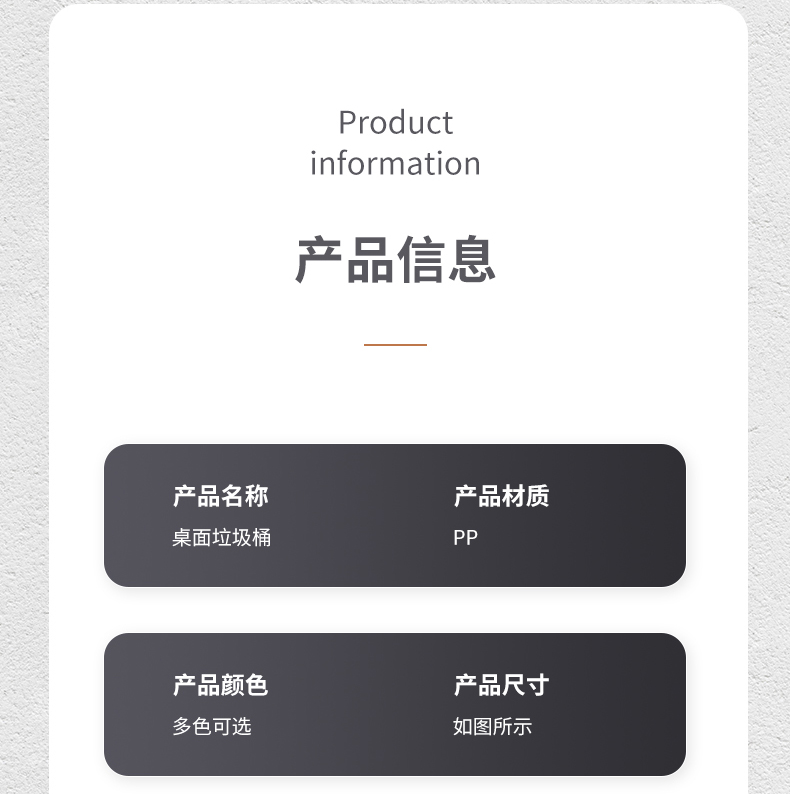 Product information

产品信息

产品名称
桌面垃圾桶

产品材质
PP

产品颜色
多色可选

产品尺寸
如图所示