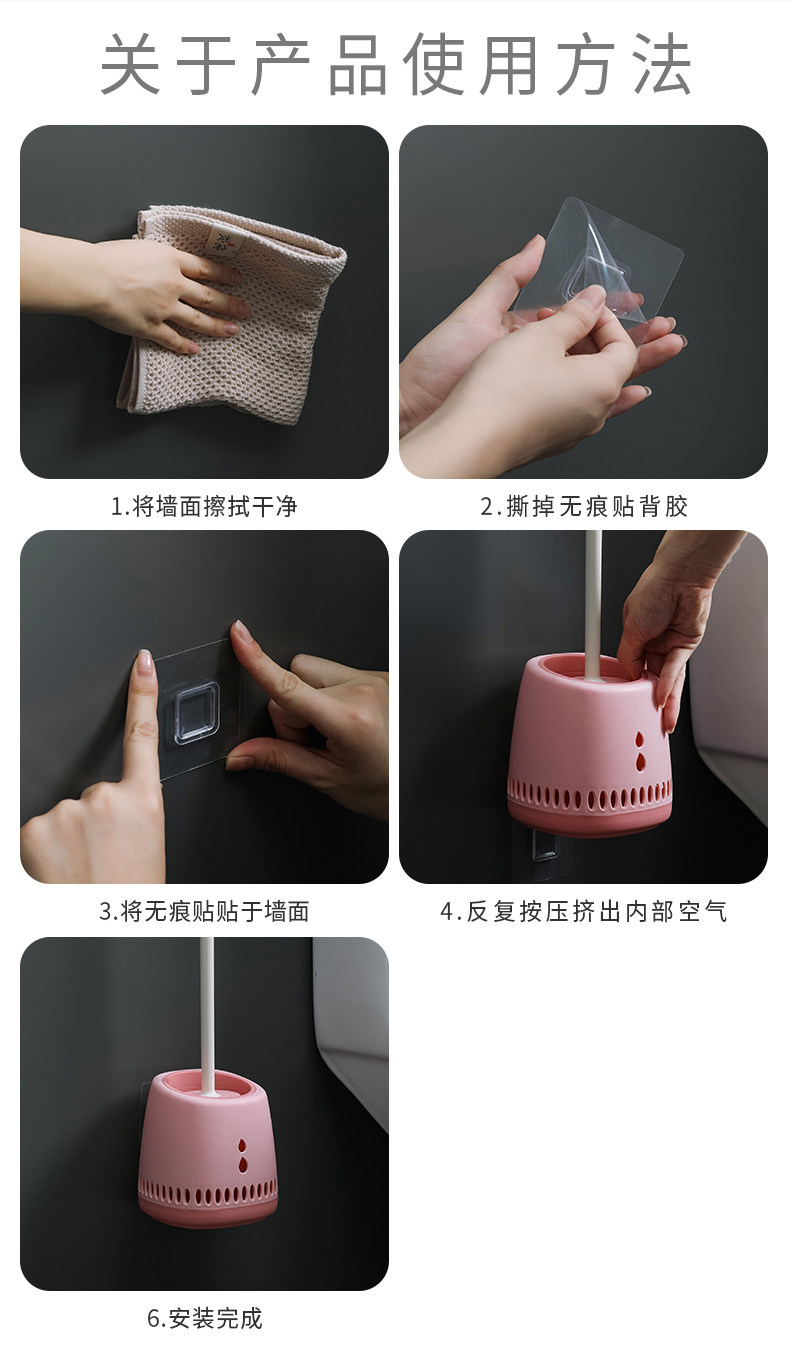 关于产品使用方法

1.将墙面擦拭干净

2.撕掉无痕贴背胶

3.将无痕贴贴于墙面

4.反复按压挤出内部空气

6.安装完成