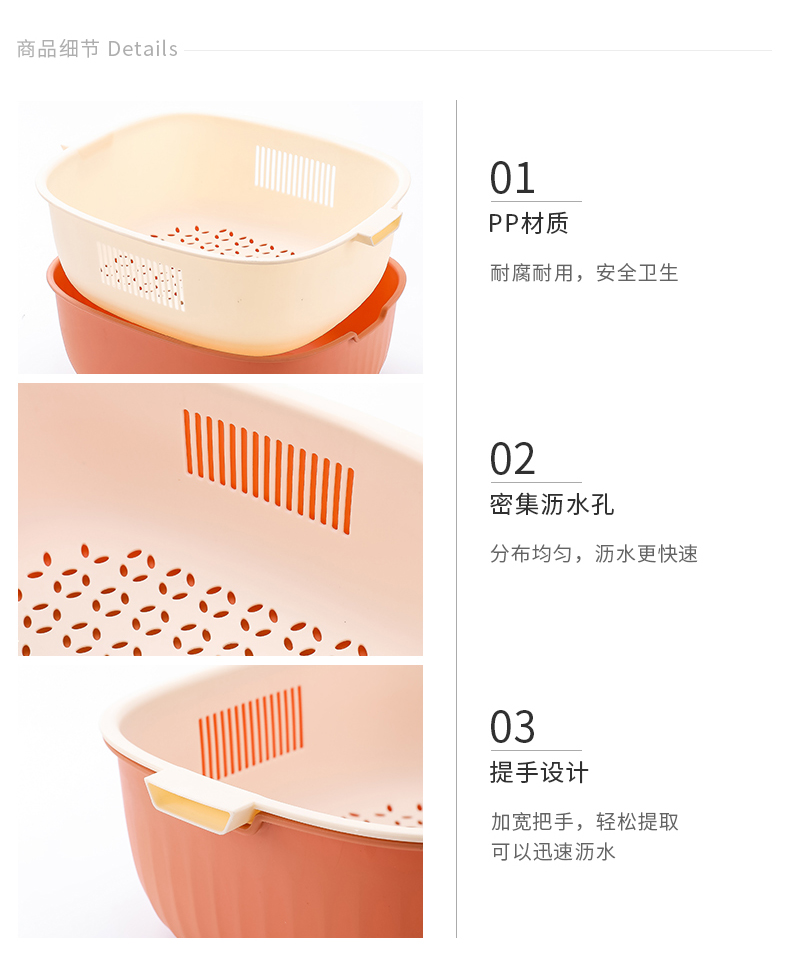 商品细节 Details

01
PP材质
耐腐耐用，安全卫生

02
密集沥水孔
分布均匀，沥水更快速

03
提手设计
加宽把手，轻松提取
可以迅速沥水