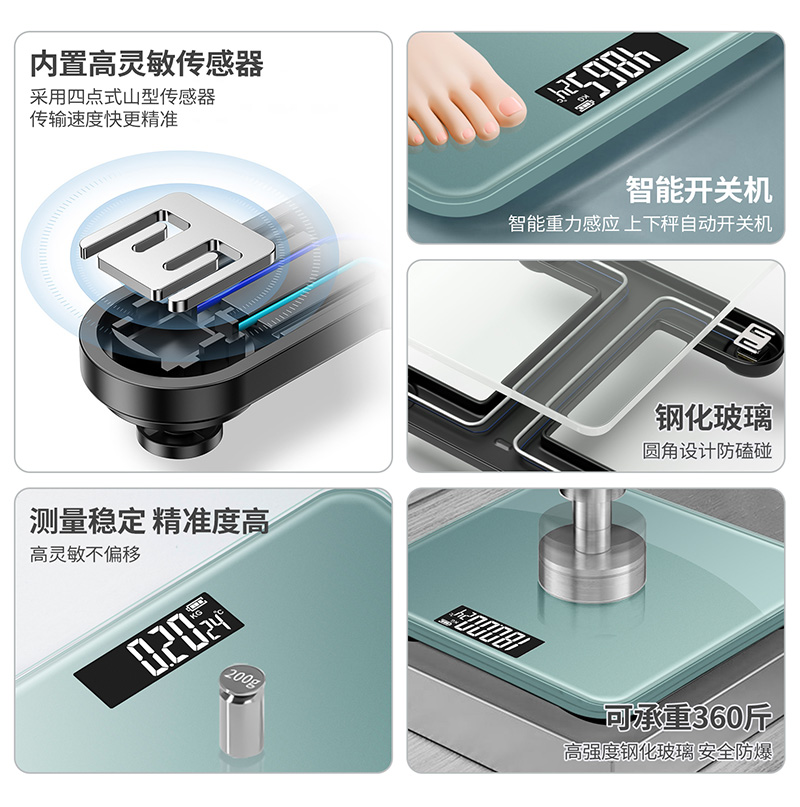 内置高灵敏传感器
采用四点式山型传感器
传输速度快更精准

58.6 KG 24°C

智能开关机
智能重力感应 上下秤自动开关机

钢化玻璃
圆角设计防磕碰

测量稳定 精准度高
高灵敏不偏移

0.20 KG 24°C

200g

180.00 KG 24°C

可承重360斤
高强度钢化玻璃 安全防爆