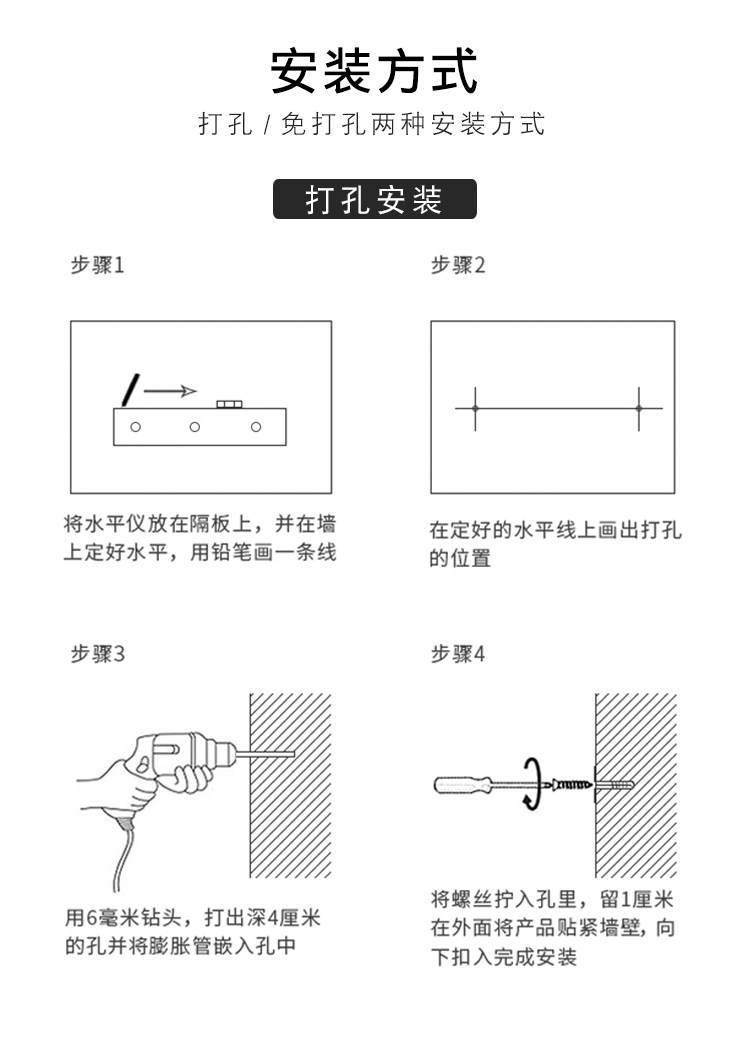 安装方式

打孔 / 免打孔两种安装方式

打孔安装

步骤1

将水平仪放在隔板上，并在墙上定好水平，用铅笔画一条线

步骤2

在定好的水平线上画出打孔的位置

步骤3

用6毫米钻头，打出深4厘米的孔并将膨胀管嵌入孔中

步骤4

将螺丝拧入孔里，留1厘米在外面将产品贴紧墙壁，向下扣入完成安装