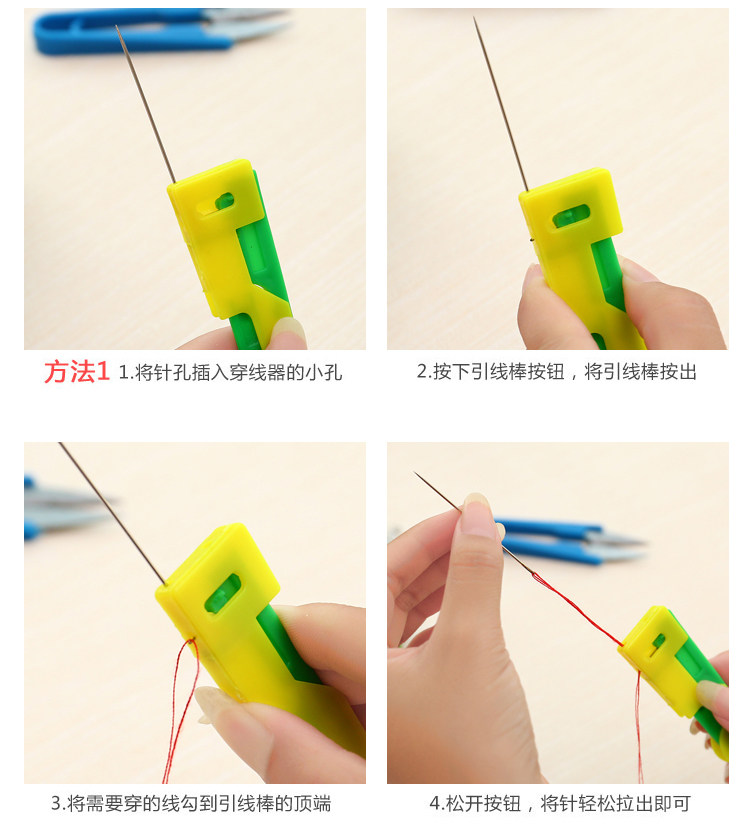 方法1 1.将针孔插入穿线器的小孔

2.按下引线棒按钮，将引线棒按出

3.将需要穿的线勾到引线棒的顶端

4.松开按钮，将针轻松拉出即可