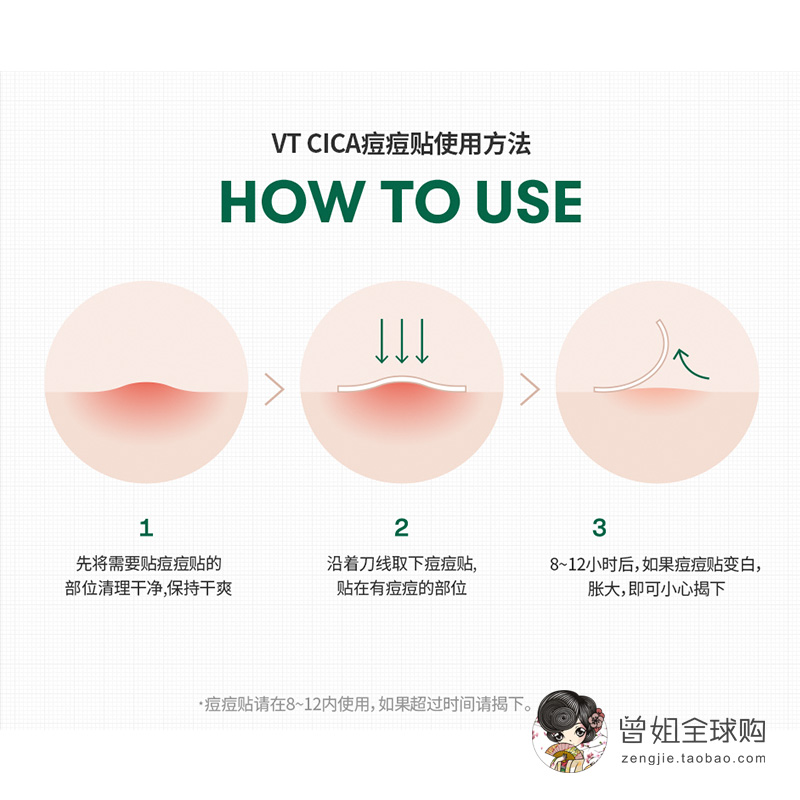 VT CICA痘痘贴使用方法

HOW TO USE

1
先将需要贴痘痘贴的部位清理干净,保持干爽

2
沿着刀线取下痘痘贴,贴在有痘痘的部位

3
8~12小时后,如果痘痘贴变白,胀大,即可小心揭下

·痘痘贴请在8~12内使用,如果超过时间请揭下。

曾姐全球购
zengjie.taobao.com