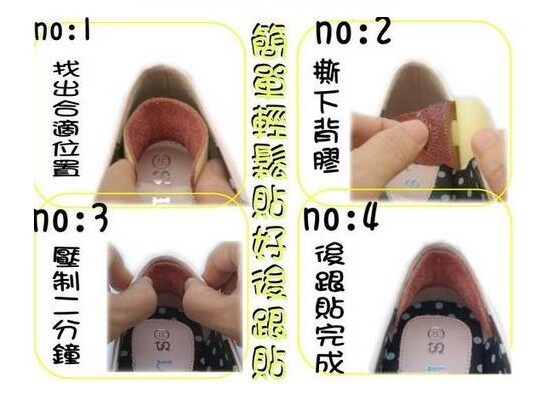 no:1

找出合適位置

簡單輕鬆貼好後跟貼

no:2

撕下背膠

no:3

壓制二分鐘

no:4

後跟貼完成