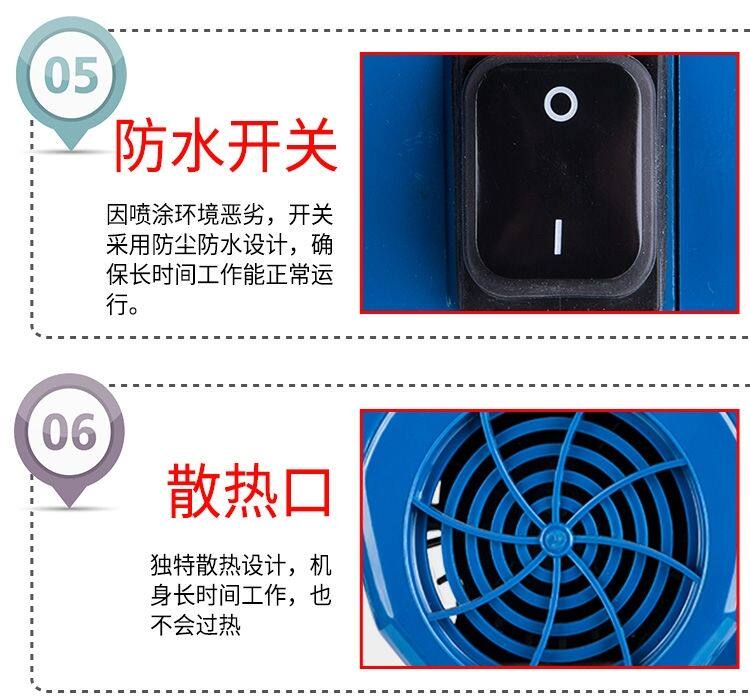 05

防水开关

因喷涂环境恶劣，开关采用防尘防水设计，确保长时间工作能正常运行。

O

I

06

散热口

独特散热设计，机身长时间工作，也不会过热