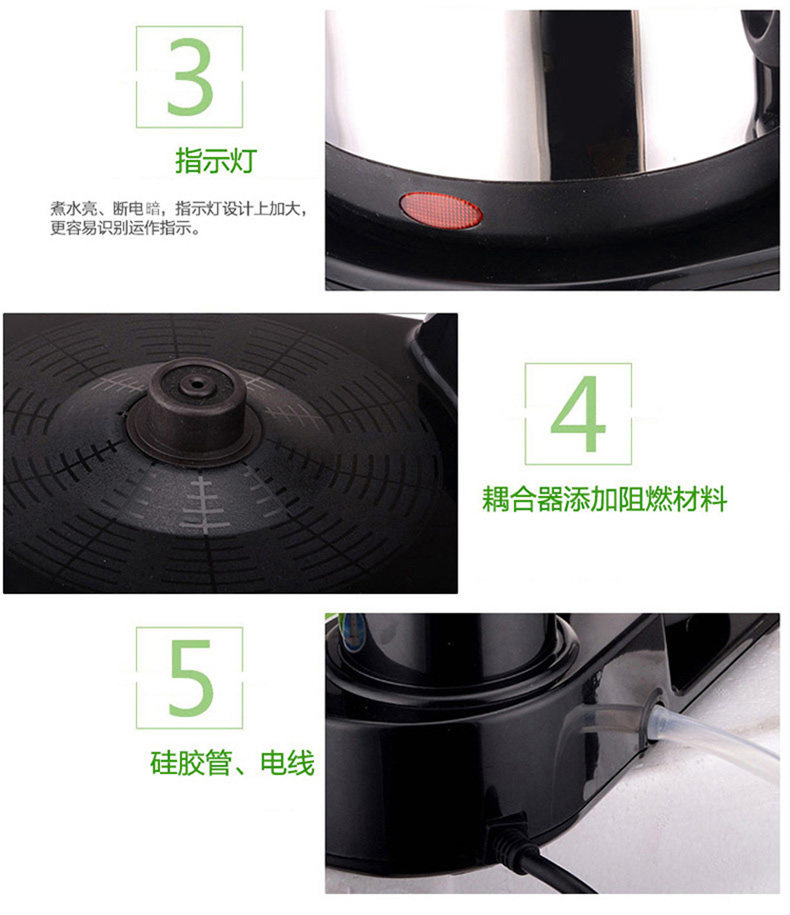 3

指示灯

煮水亮、断电暗，指示灯设计上加大，更容易识别运作指示。

4

耦合器添加阻燃材料

5

硅胶管、电线