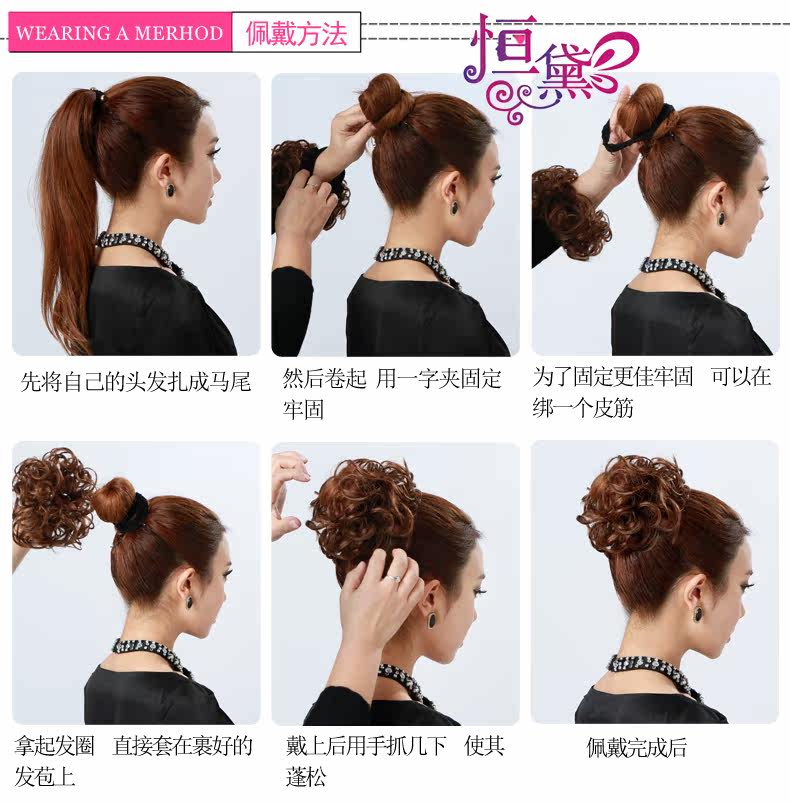 WEARING A MERHOD 佩戴方法

恒黛

先将自己的头发扎成马尾

然后卷起 用一字夹固定牢固

为了固定更佳牢固 可以在绑一个皮筋

拿起发圈 直接套在裹好的发苞上

戴上后用手抓几下 使其蓬松

佩戴完成后