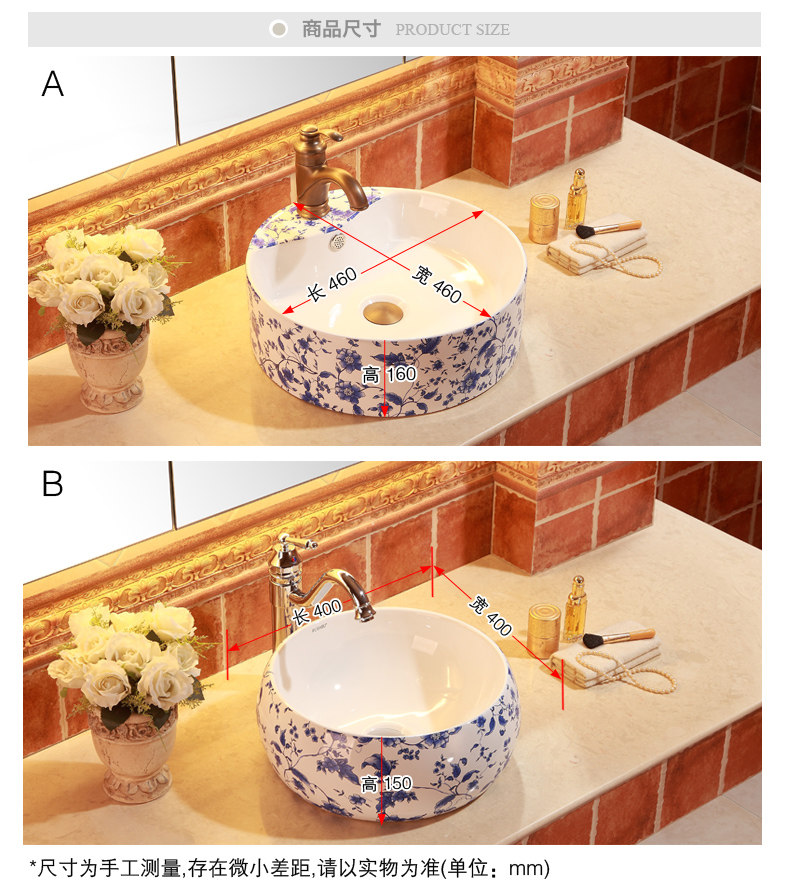 商品尺寸 PRODUCT SIZE

A

长 460

宽 460

高 160

B

长 400

宽 400

高 150

*尺寸为手工测量,存在微小差距,请以实物为准(单位：mm)