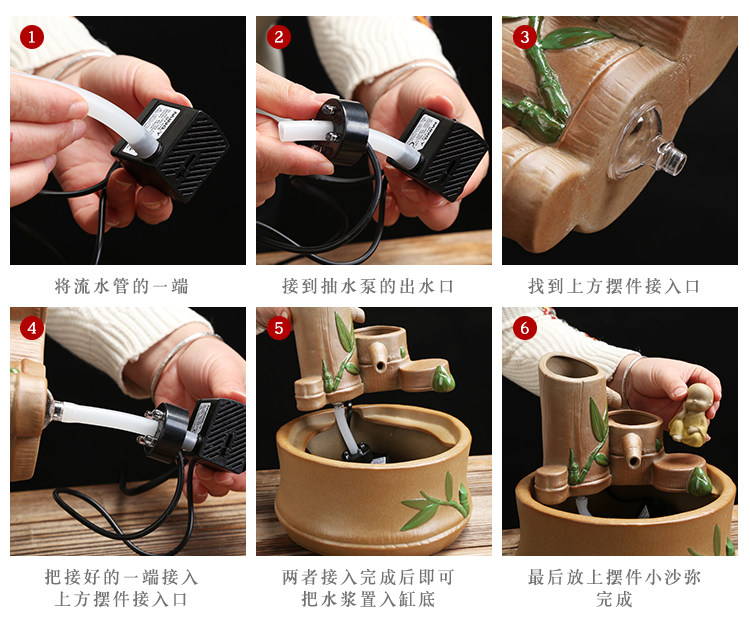 1
将流水管的一端

2
接到抽水泵的出水口

3
找到上方摆件接入口

4
把接好的一端接入
上方摆件接入口

5
两者接入完成后即可
把水浆置入缸底

6
最后放上摆件小沙弥
完成