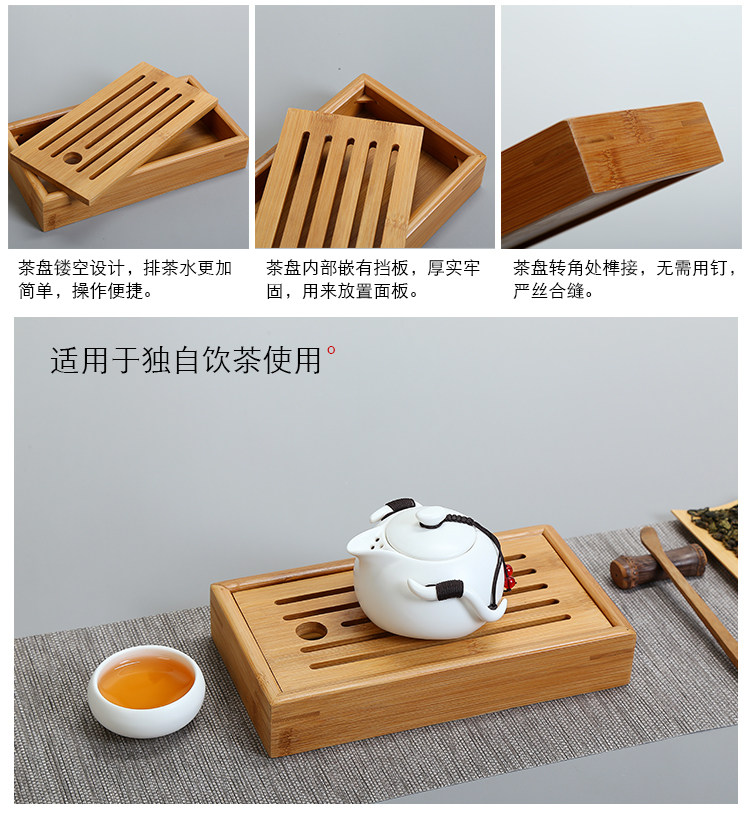 茶盘镂空设计，排茶水更加简单，操作便捷。

茶盘内部嵌有挡板，厚实牢固，用来放置面板。

茶盘转角处榫接，无需用钉，严丝合缝。

适用于独自饮茶使用。