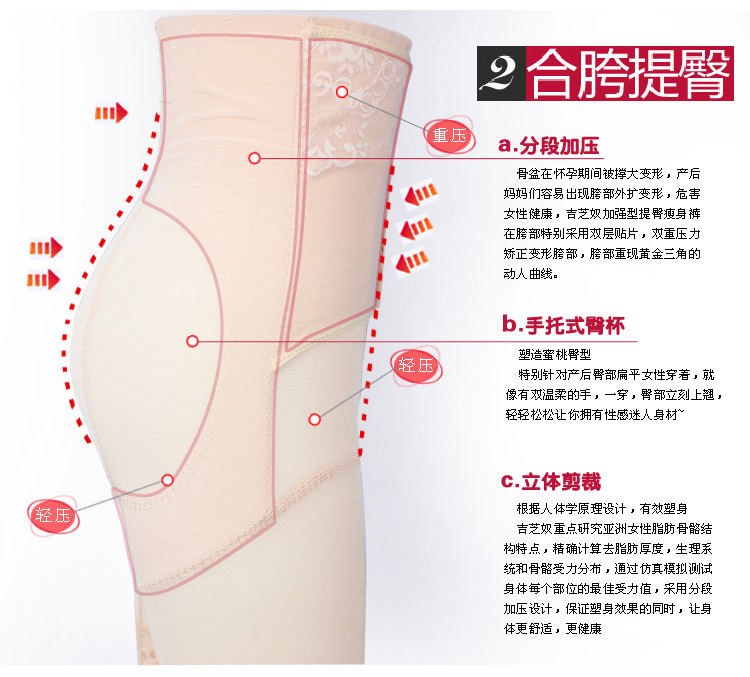 2 合胯提臀

重压

a.分段加压

骨盆在怀孕期间被撑大变形，产后妈妈们容易出现胯部外扩变形，危害女性健康，吉芝奴加强型提臀瘦身裤在胯部特别采用双层贴片，双重压力矫正变形胯部，胯部重现黄金三角的动人曲线。

b.手托式臀杯

塑造蜜桃臀型

特别针对产后臀部扁平女性穿着，就像有双温柔的手，一穿，臀部立刻上翘，轻轻松松让你拥有性感迷人身材~

轻压

轻压

c.立体剪裁

根据人体学原理设计，有效塑身

吉芝奴重点研究亚洲女性脂肪骨骼结构特点，精确计算去脂肪厚度，生理系统和骨骼受力分布，通过仿真模拟测试身体每个部位的最佳受力值，采用分段加压设计，保证塑身效果的同时，让身体更舒适，更健康