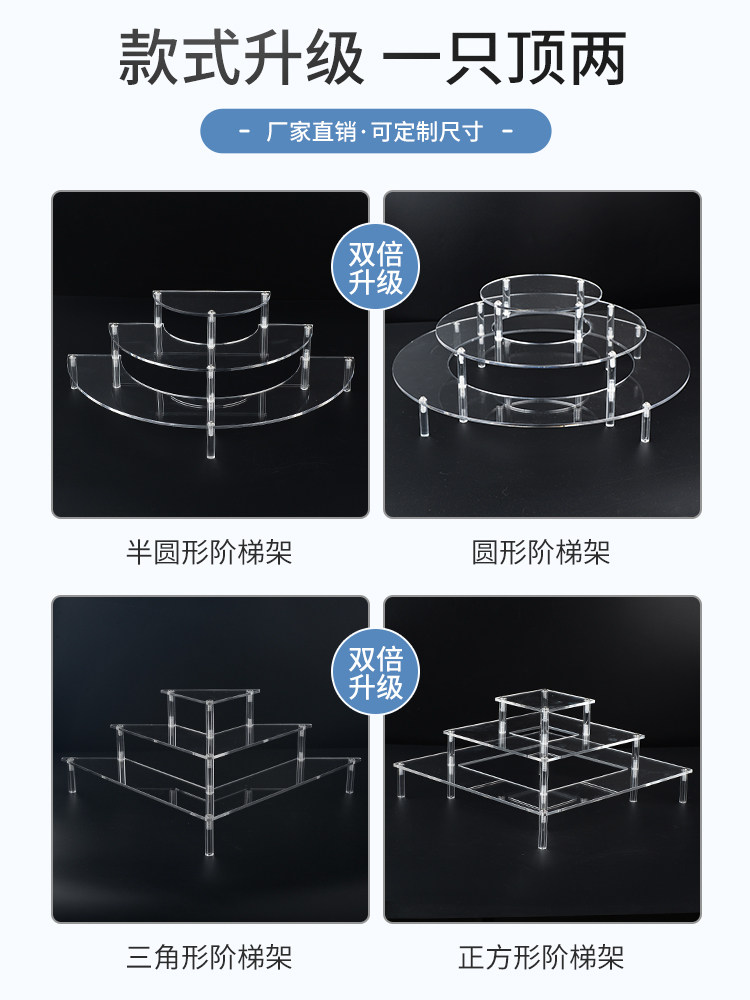 款式升级 一只顶两

- 厂家直销·可定制尺寸 -

双倍升级

半圆形阶梯架

圆形阶梯架

双倍升级

三角形阶梯架

正方形阶梯架