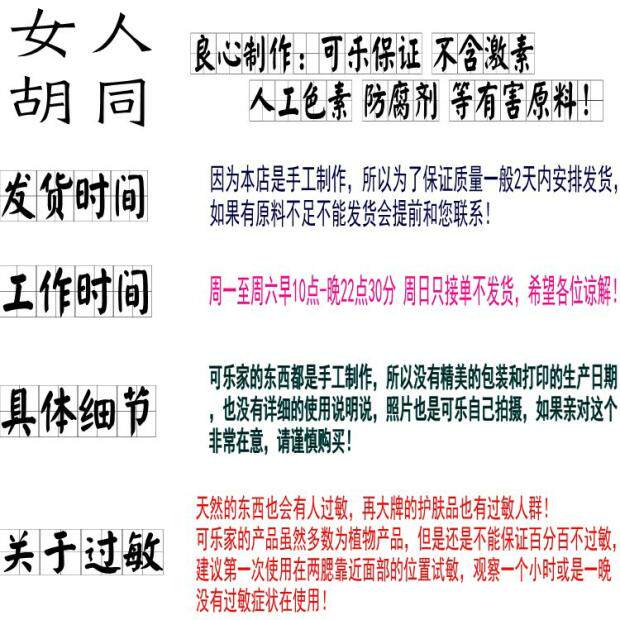 女人
胡同

良心制作：可乐保证 不含激素
人工色素 防腐剂 等有害原料！

发货时间

因为本店是手工制作，所以为了保证质量一般2天内安排发货，如果有原料不足不能发货会提前和您联系！

工作时间

周一至周六早10点-晚22点30分 周日只接单不发货，希望各位谅解！

具体细节

可乐家的东西都是手工制作，所以没有精美的包装和打印的生产日期，也没有详细的使用说明说，照片也是可乐自己拍摄，如果亲对这个非常在意，请谨慎购买！

关于过敏

天然的东西也会有人过敏，再大牌的护肤品也有过敏人群！
可乐家的产品虽然多数为植物产品，但是还是不能保证百分百不过敏，建议第一次使用在两腮靠近面部的位置试敏，观察一个小时或是一晚没有过敏症状在使用！