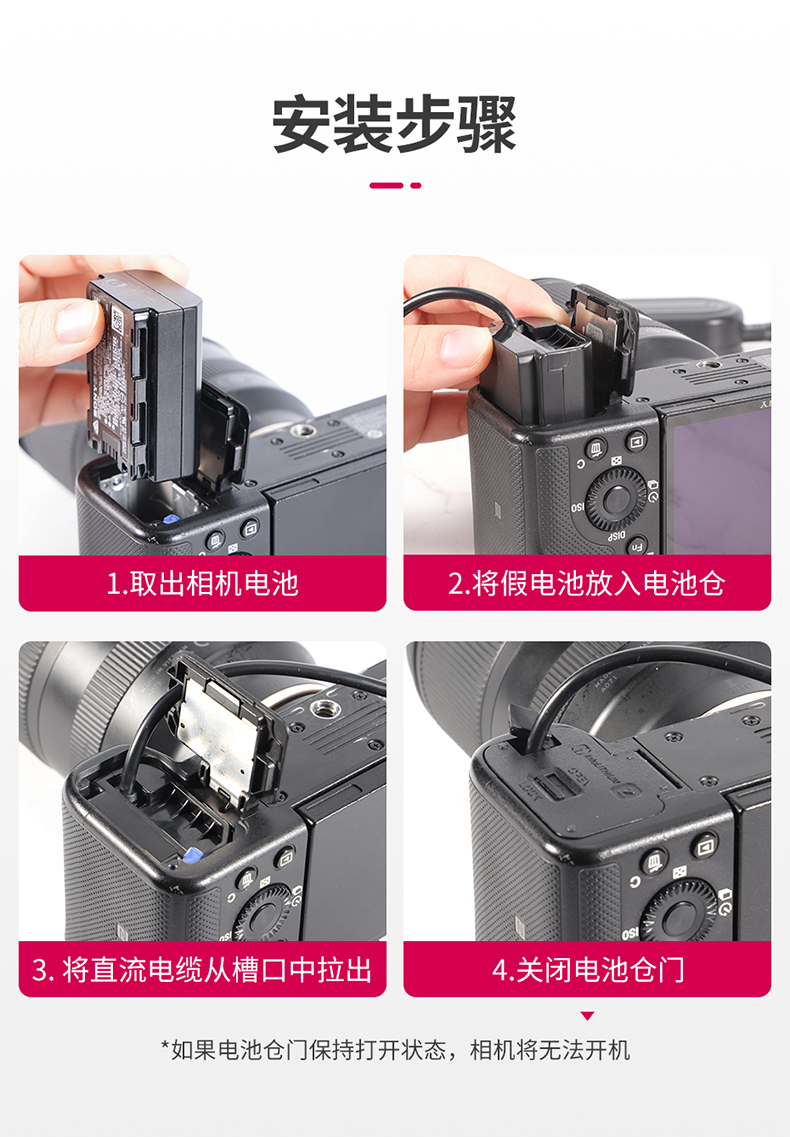 安装步骤

1.取出相机电池

2.将假电池放入电池仓

3. 将直流电缆从槽口中拉出

4.关闭电池仓门

*如果电池仓门保持打开状态，相机将无法开机