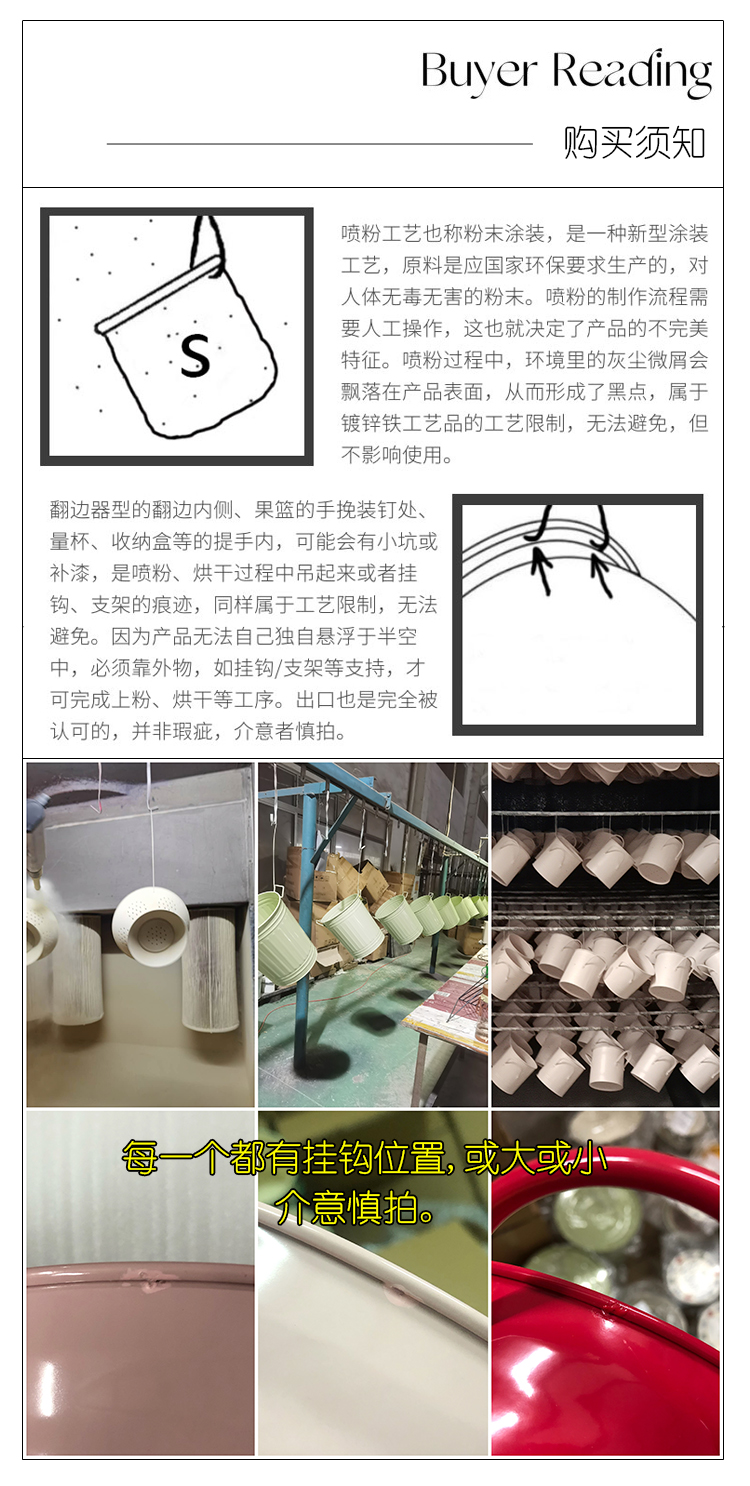 Buyer Reading

购买须知

S

喷粉工艺也称粉末涂装，是一种新型涂装工艺，原料是应国家环保要求生产的，对人体无毒无害的粉末。喷粉的制作流程需要人工操作，这也就决定了产品的不完美特征。喷粉过程中，环境里的灰尘微屑会飘落在产品表面，从而形成了黑点，属于镀锌铁工艺品的工艺限制，无法避免，但不影响使用。

翻边器型的翻边内侧、果篮的手挽装钉处、量杯、收纳盒等的提手内，可能会有小坑或补漆，是喷粉、烘干过程中吊起来或者挂钩、支架的痕迹，同样属于工艺限制，无法避免。因为产品无法自己独自悬浮于半空中，必须靠外物，如挂钩/支架等支持，才可完成上粉、烘干等工序。出口也是完全被认可的，并非瑕疵，介意者慎拍。

每一个都有挂钩位置，或大或小
介意慎拍。