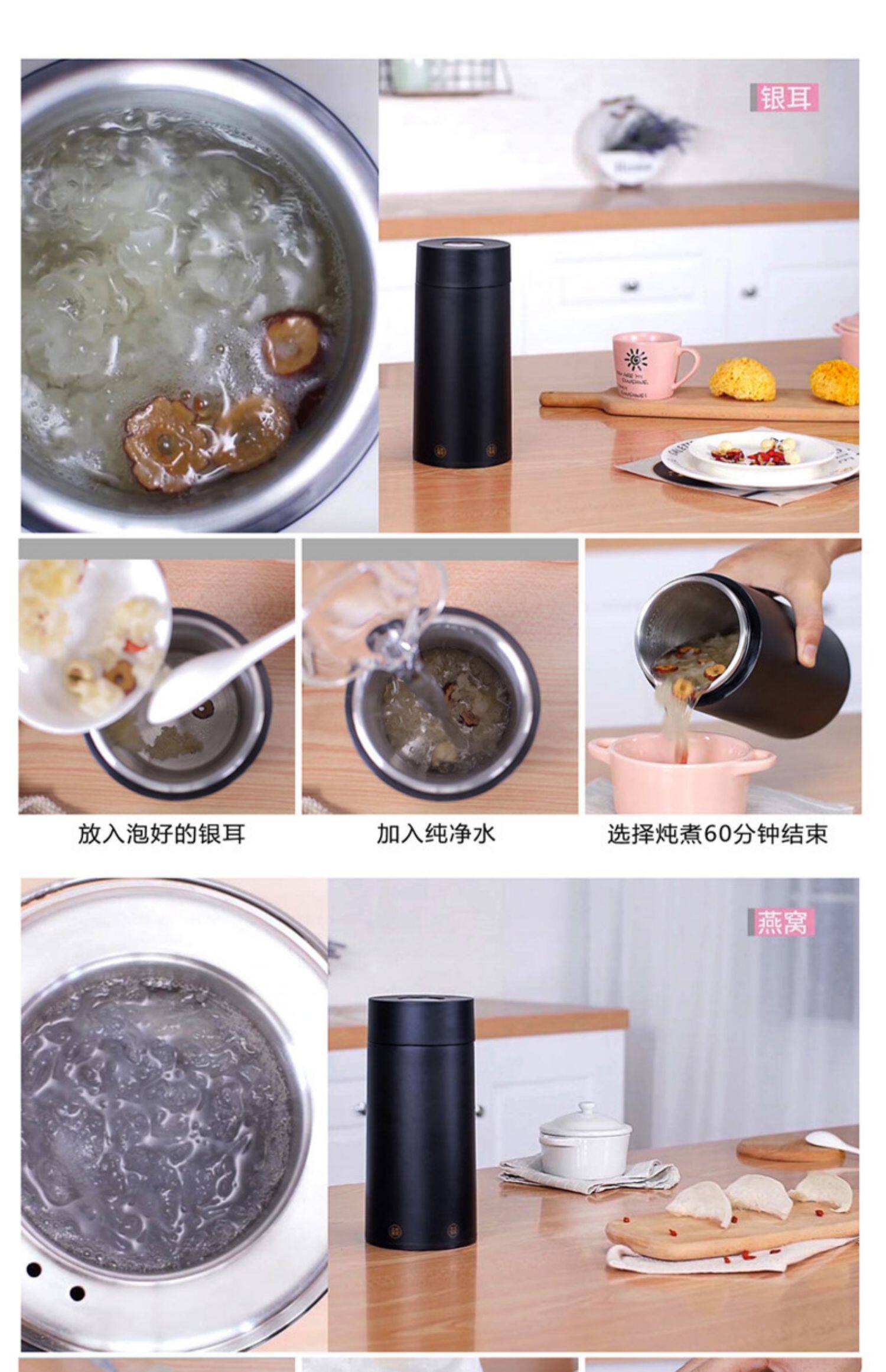 银耳

放入泡好的银耳

加入纯净水

选择炖煮60分钟结束

燕窝