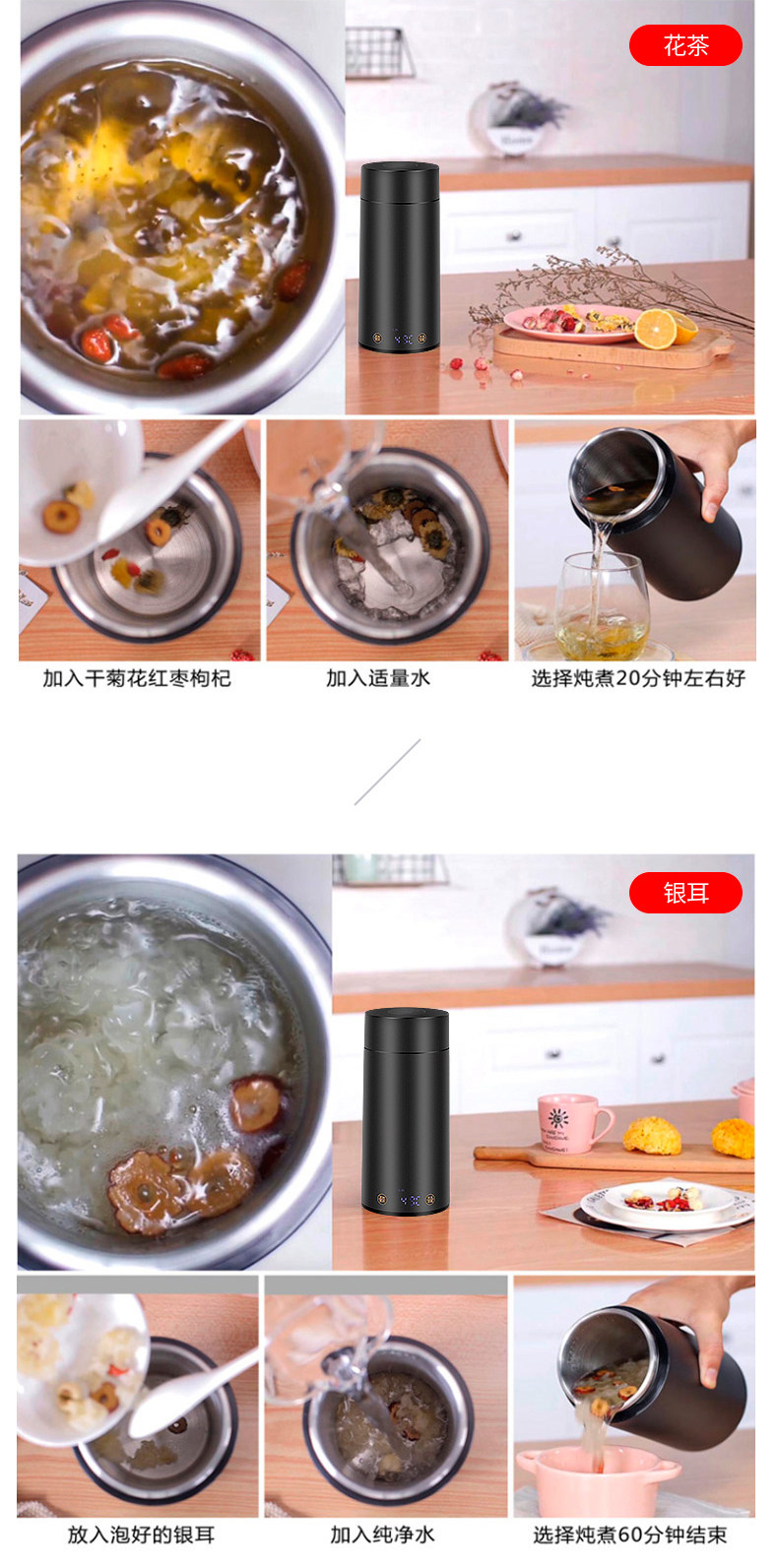 花茶

加入干菊花红枣枸杞

加入适量水

选择炖煮20分钟左右好

银耳

放入泡好的银耳

加入纯净水

选择炖煮60分钟结束