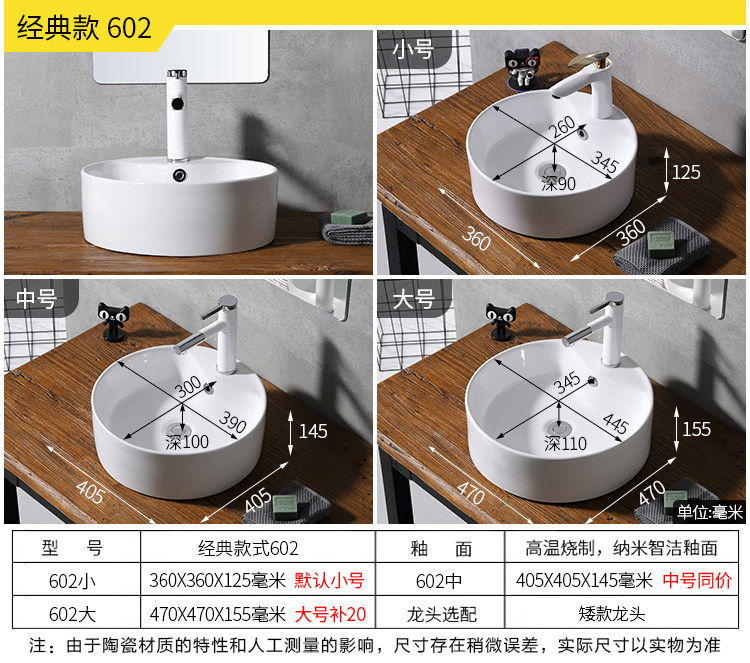 经典款 602

小号
260
345
深90
125
360
360

中号
300
390
深100
145
405
405

大号
345
445
深110
155
470
470
单位:毫米

| 型　号 | 经典款式602 | 釉　面 | 高温烧制，纳米智洁釉面 |
|---|---|---|---|
| 602小 | 360X360X125毫米 默认小号 | 602中 | 405X405X145毫米 中号同价 |
| 602大 | 470X470X155毫米 大号补20 | 龙头选配 | 矮款龙头 |

注：由于陶瓷材质的特性和人工测量的影响，尺寸存在稍微误差，实际尺寸以实物为准