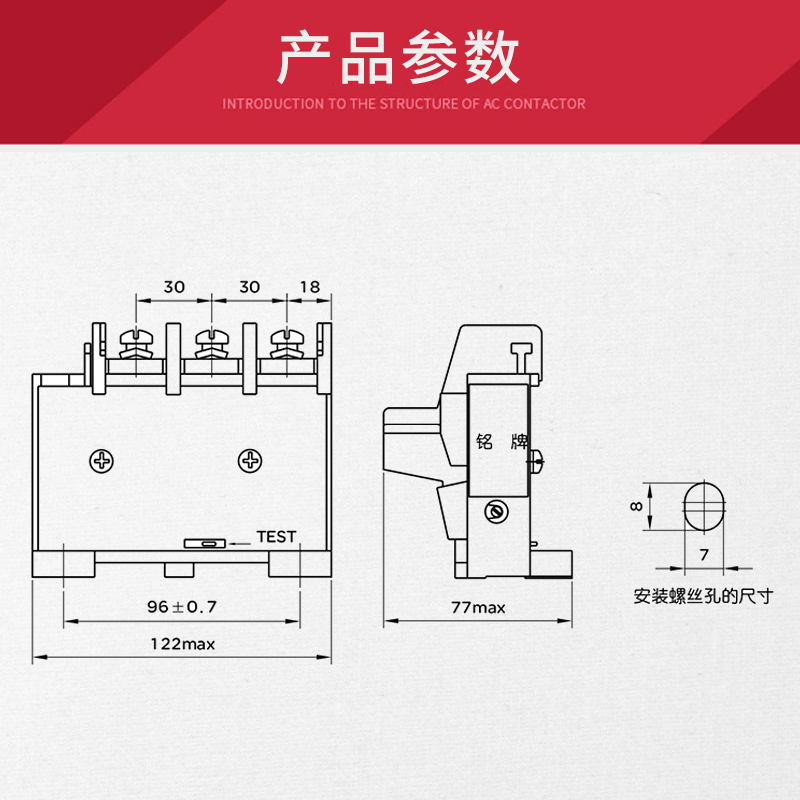 产品参数

INTRODUCTION TO THE STRUCTURE OF AC CONTACTOR

30 30 18

TEST

96±0.7

122max

铭 牌

77max

8

7

安装螺丝孔的尺寸