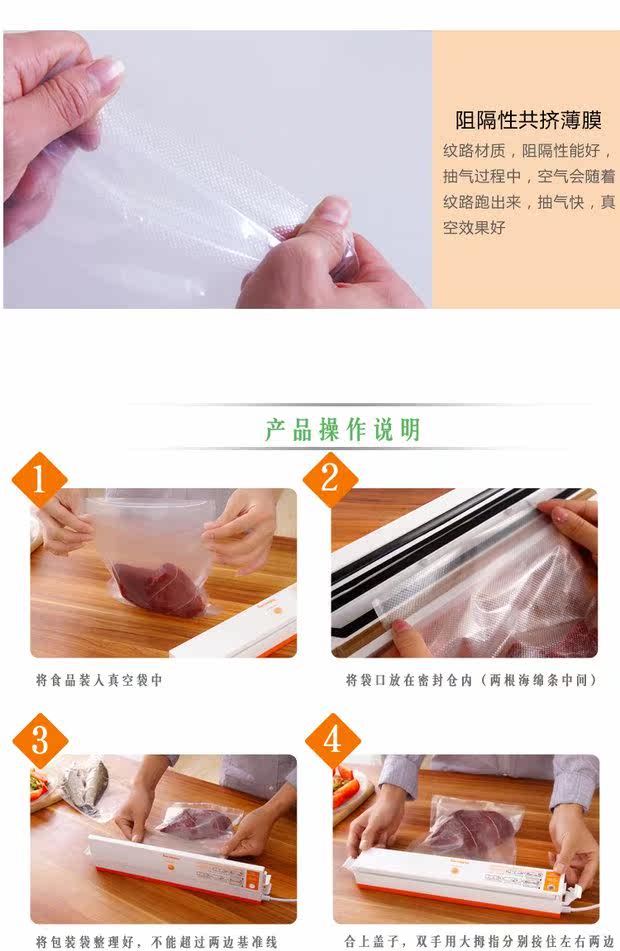 阻隔性共挤薄膜

纹路材质，阻隔性能好，抽气过程中，空气会随着纹路跑出来，抽气快，真空效果好

产品操作说明

1

将食品装入真空袋中

2

将袋口放在密封仓内（两根海绵条中间）

3

将包装袋整理好，不能超过两边基准线

4

合上盖子，双手用大拇指分别按住左右两边