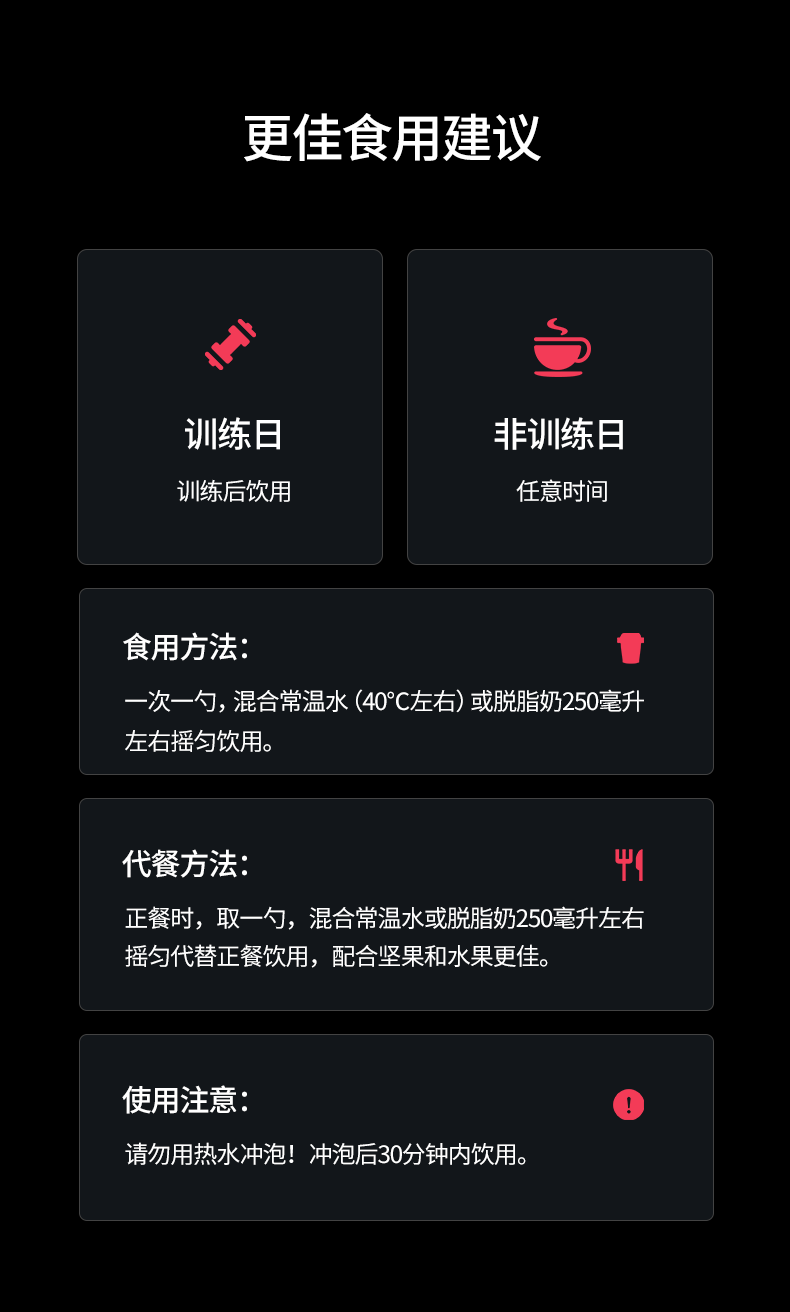 更佳食用建议

训练日

训练后饮用

非训练日

任意时间

食用方法：

一次一勺，混合常温水（40°C左右）或脱脂奶250毫升左右摇匀饮用。

代餐方法：

正餐时，取一勺，混合常温水或脱脂奶250毫升左右摇匀代替正餐饮用，配合坚果和水果更佳。

使用注意：

请勿用热水冲泡！冲泡后30分钟内饮用。