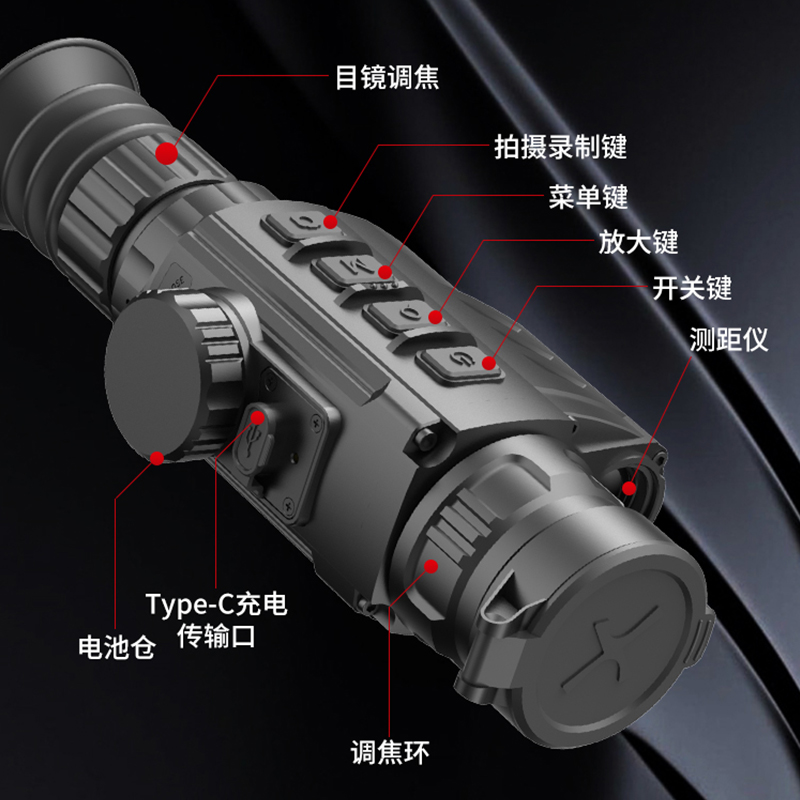 目镜调焦

拍摄录制键

菜单键

放大键

开关键

测距仪

Type-C充电传输口

电池仓

调焦环