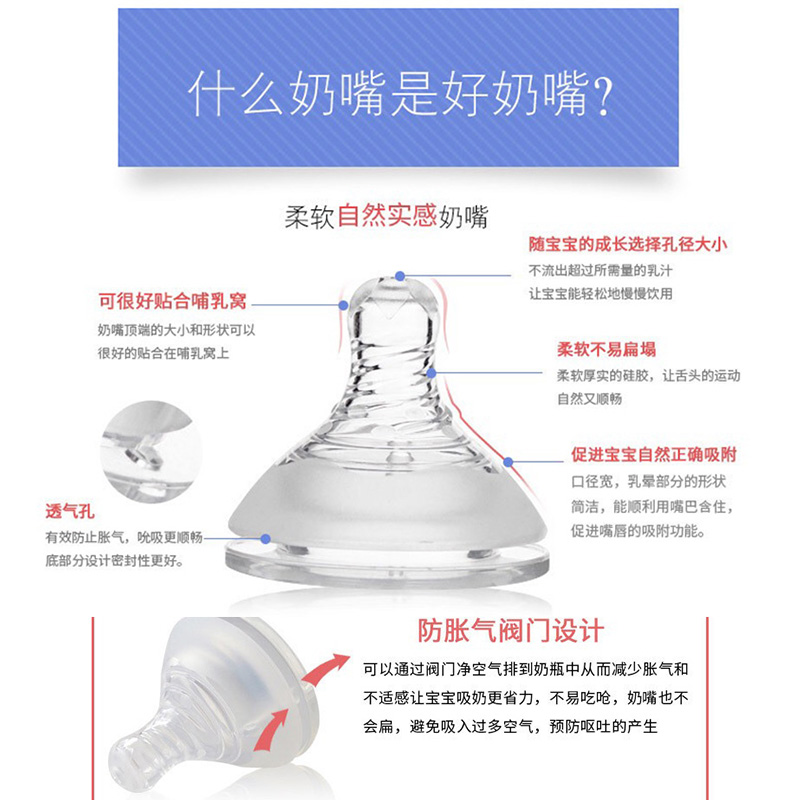 什么奶嘴是好奶嘴?

柔软自然实感奶嘴

随宝宝的成长选择孔径大小
不流出超过所需量的乳汁
让宝宝能轻松地慢慢饮用

可很好贴合哺乳窝
奶嘴顶端的大小和形状可以很好的贴合在哺乳窝上

柔软不易扁塌
柔软厚实的硅胶，让舌头的运动自然又顺畅

促进宝宝自然正确吸附
口径宽，乳晕部分的形状简洁，能顺利用嘴巴含住，促进嘴唇的吸附功能。

透气孔
有效防止胀气，吮吸更顺畅
底部分设计密封性更好。

防胀气阀门设计
可以通过阀门净空气排到奶瓶中从而减少胀气和不适感让宝宝吸奶更省力，不易吃呛，奶嘴也不会扁，避免吸入过多空气，预防呕吐的产生