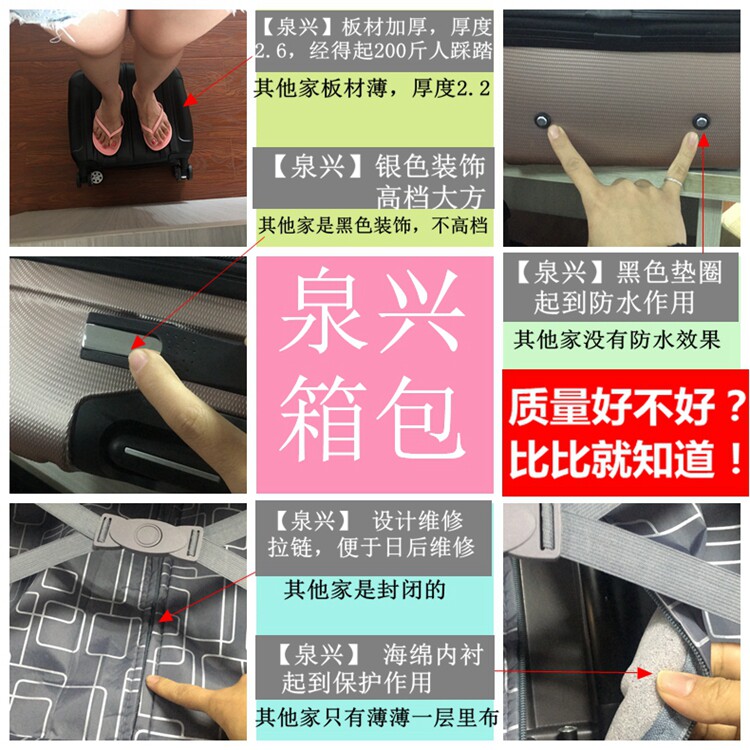 【泉兴】板材加厚，厚度2.6，经得起200斤人踩踏

其他家板材薄，厚度2.2

【泉兴】银色装饰 高档大方

其他家是黑色装饰，不高档

泉兴箱包

【泉兴】黑色垫圈 起到防水作用

其他家没有防水效果

质量好不好？比比就知道！

【泉兴】 设计维修拉链，便于日后维修

其他家是封闭的

【泉兴】 海绵内衬 起到保护作用

其他家只有薄薄一层里布