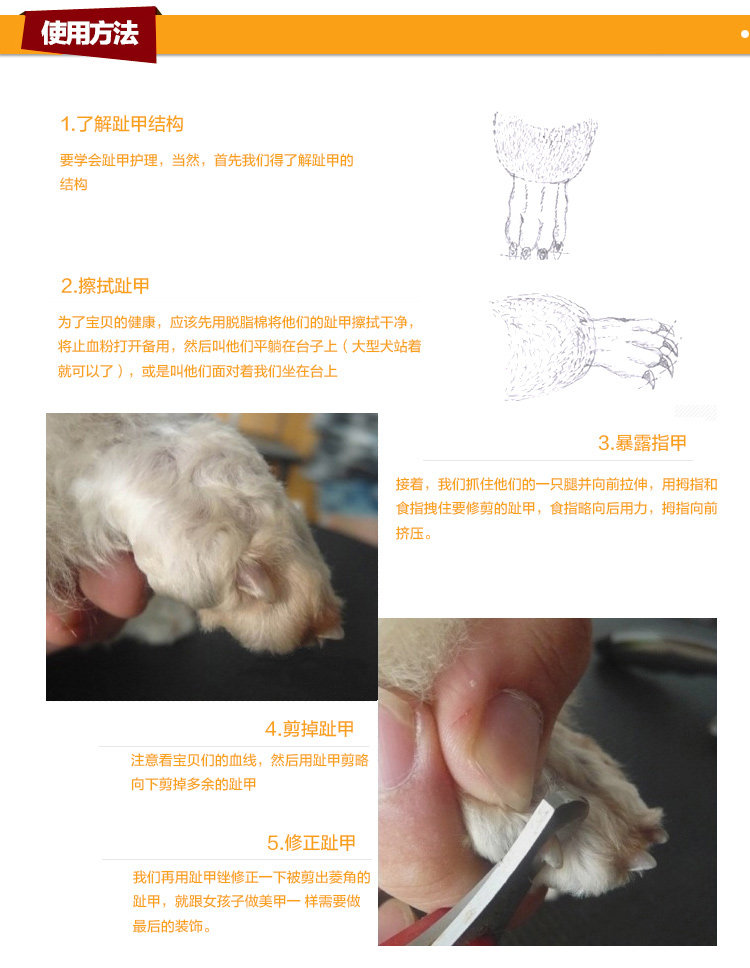 使用方法

1.了解趾甲结构

要学会趾甲护理，当然，首先我们得了解趾甲的结构

2.擦拭趾甲

为了宝贝的健康，应该先用脱脂棉将他们的趾甲擦拭干净，将止血粉打开备用，然后叫他们平躺在台子上（大型犬站着就可以了），或是叫他们面对着我们坐在台上

3.暴露指甲

接着，我们抓住他们的一只腿并向前拉伸，用拇指和食指拽住要修剪的趾甲，食指略向后用力，拇指向前挤压。

4.剪掉趾甲

注意看宝贝们的血线，然后用趾甲剪略向下剪掉多余的趾甲

5.修正趾甲

我们再用趾甲锉修正一下被剪出菱角的趾甲，就跟女孩子做美甲一 样需要做最后的装饰。