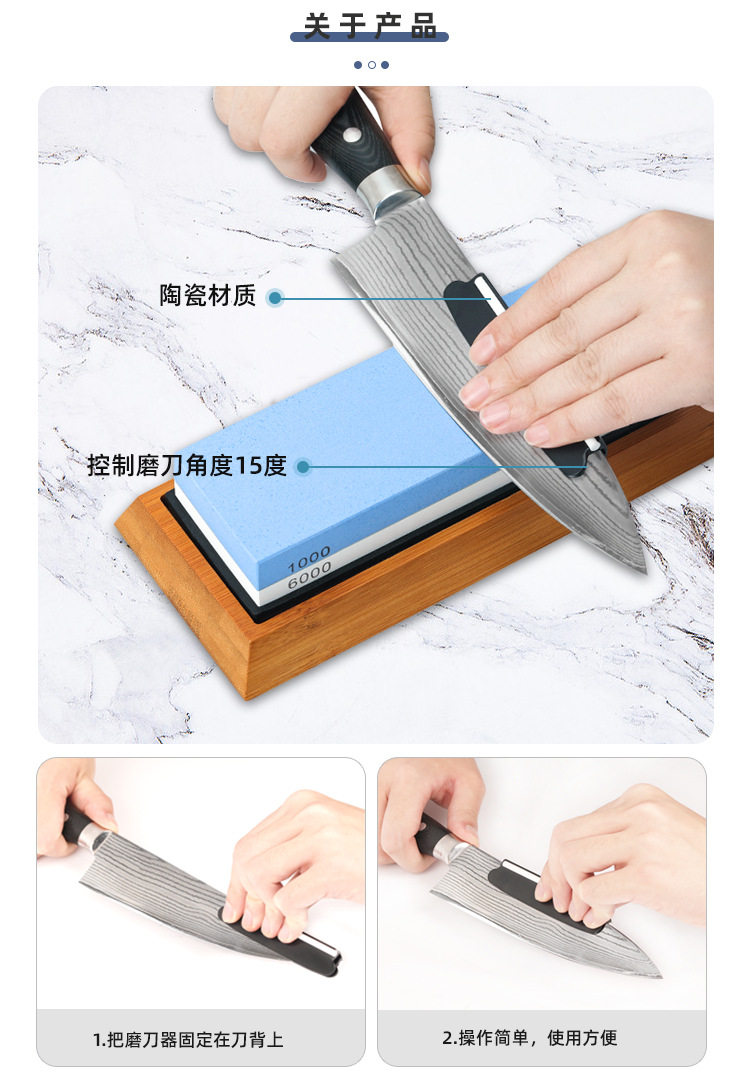 关于产品

陶瓷材质

控制磨刀角度15度

1000
6000

1.把磨刀器固定在刀背上

2.操作简单，使用方便