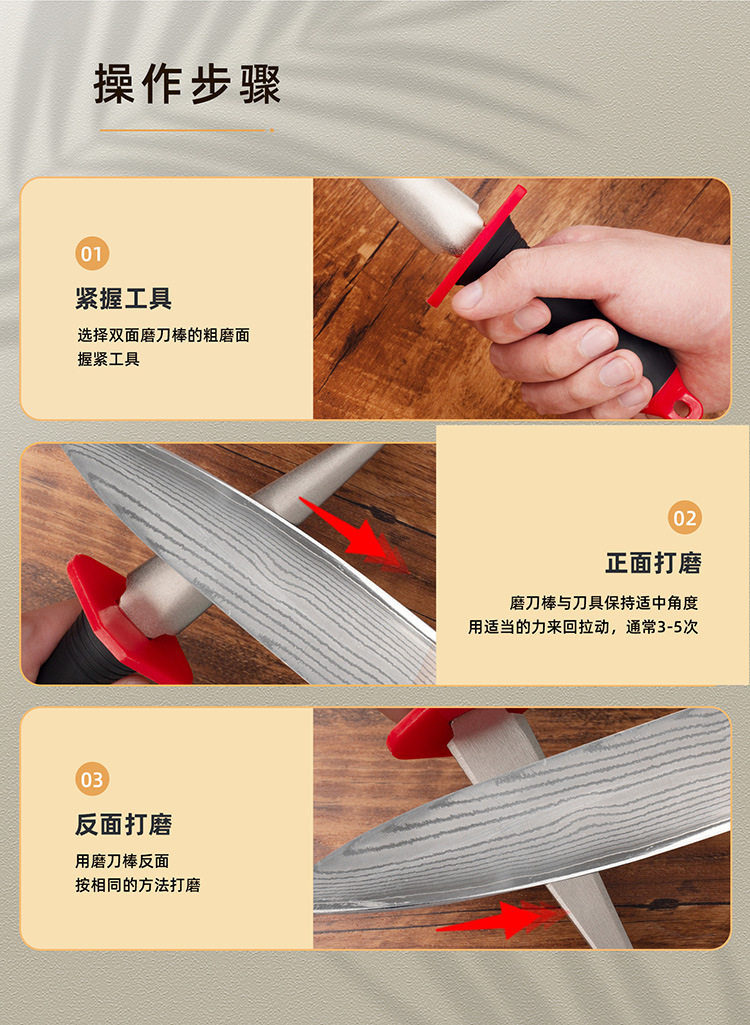 操作步骤

01
紧握工具
选择双面磨刀棒的粗磨面
握紧工具

02
正面打磨
磨刀棒与刀具保持适中角度
用适当的力来回拉动，通常3-5次

03
反面打磨
用磨刀棒反面
按相同的方法打磨