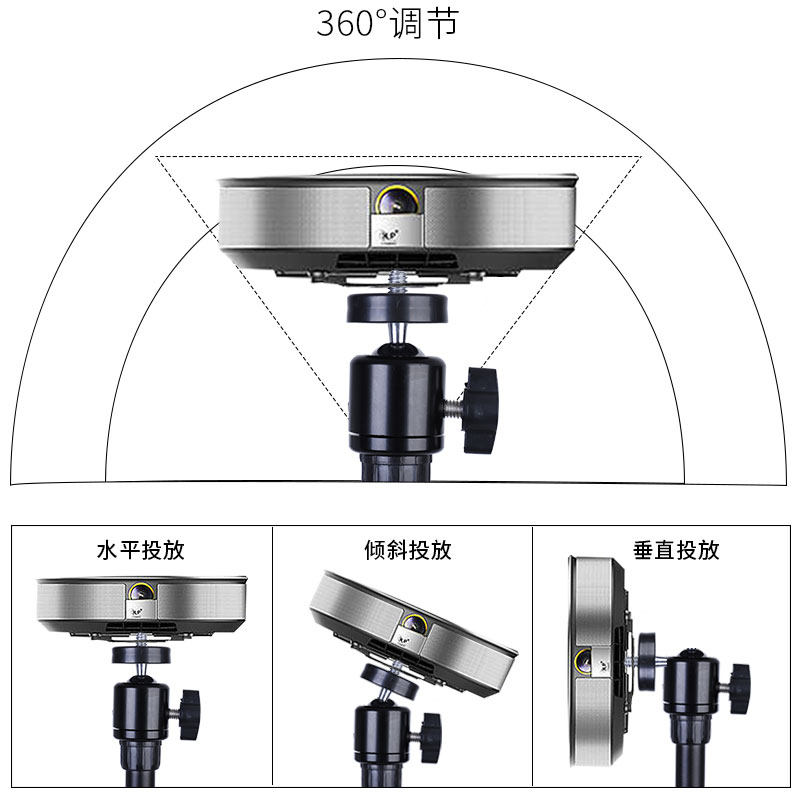 360°调节

水平投放

倾斜投放

垂直投放