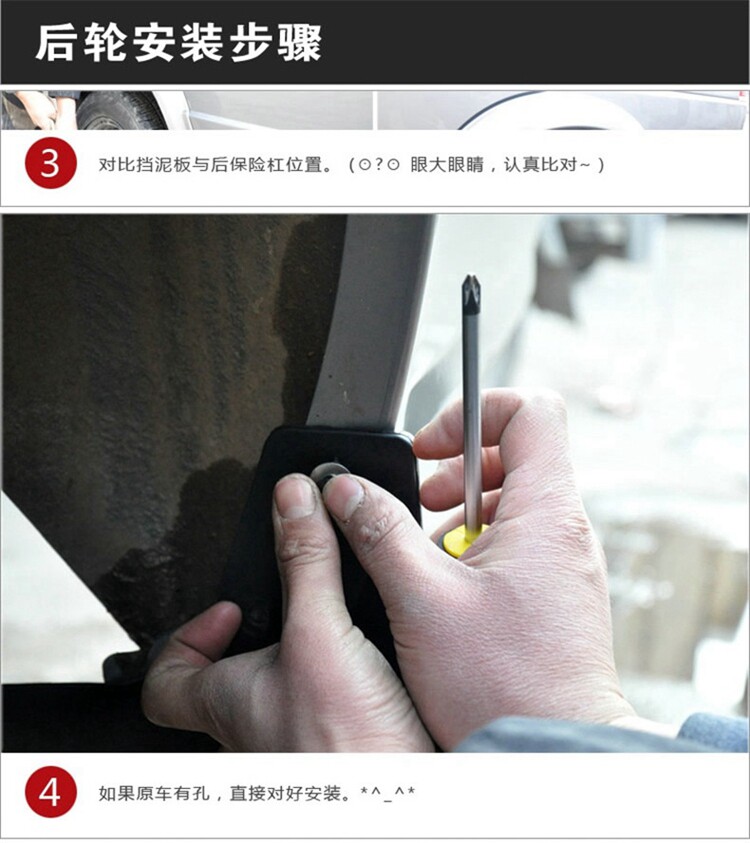 后轮安装步骤

3

对比挡泥板与后保险杠位置。（⊙?⊙ 眼大眼睛，认真比对~）

4

如果原车有孔，直接对好安装。*^_^*