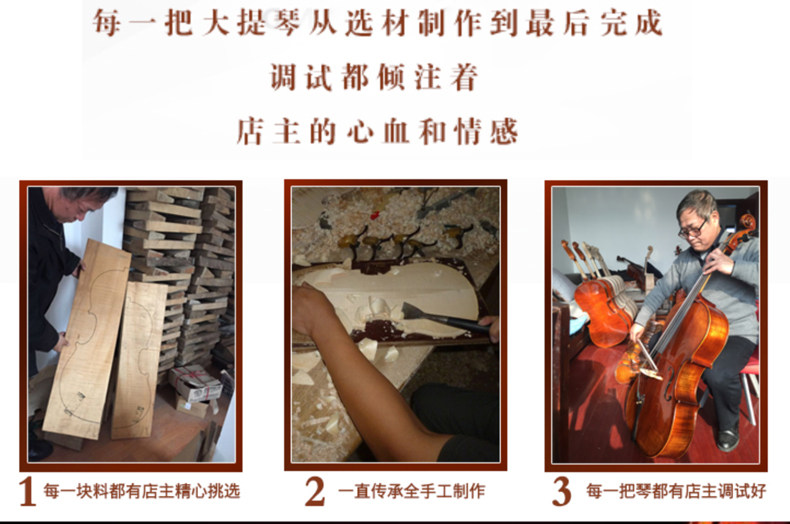 每一把大提琴从选材制作到最后完成
调试都倾注着
店主的心血和情感

1 每一块料都有店主精心挑选

2 一直传承全手工制作

3 每一把琴都有店主调试好