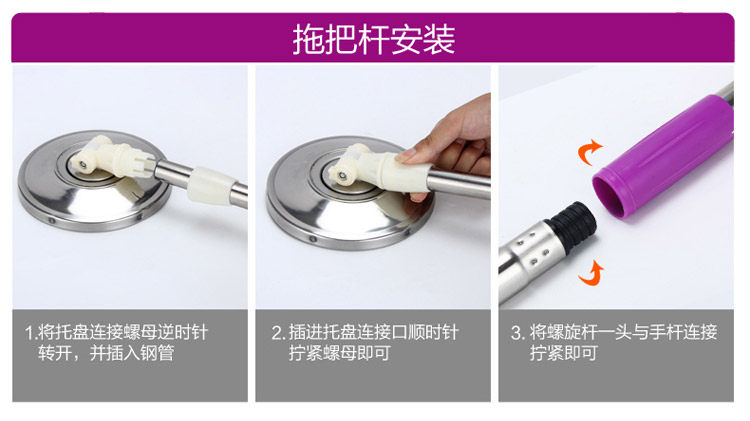 拖把杆安装

1.将托盘连接螺母逆时针转开，并插入钢管

2.插进托盘连接口顺时针拧紧螺母即可

3.将螺旋杆一头与手杆连接拧紧即可