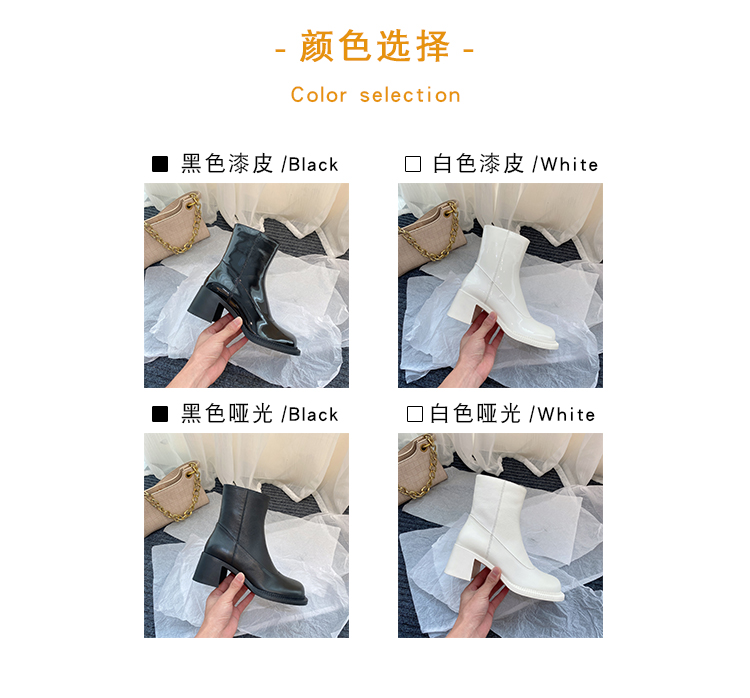 - 颜色选择 -

Color selection

■ 黑色漆皮 /Black

□ 白色漆皮 /White

■ 黑色哑光 /Black

□ 白色哑光 /White