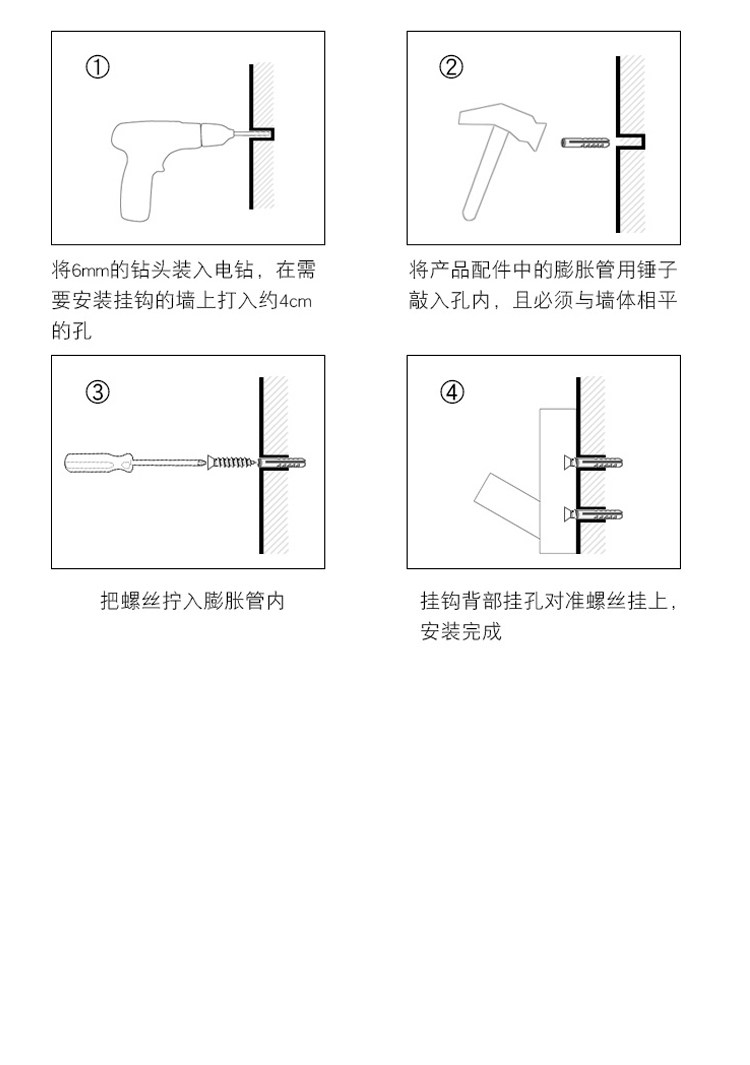 ①

将6mm的钻头装入电钻，在需要安装挂钩的墙上打入约4cm的孔

②

将产品配件中的膨胀管用锤子敲入孔内，且必须与墙体相平

③

把螺丝拧入膨胀管内

④

挂钩背部挂孔对准螺丝挂上，安装完成