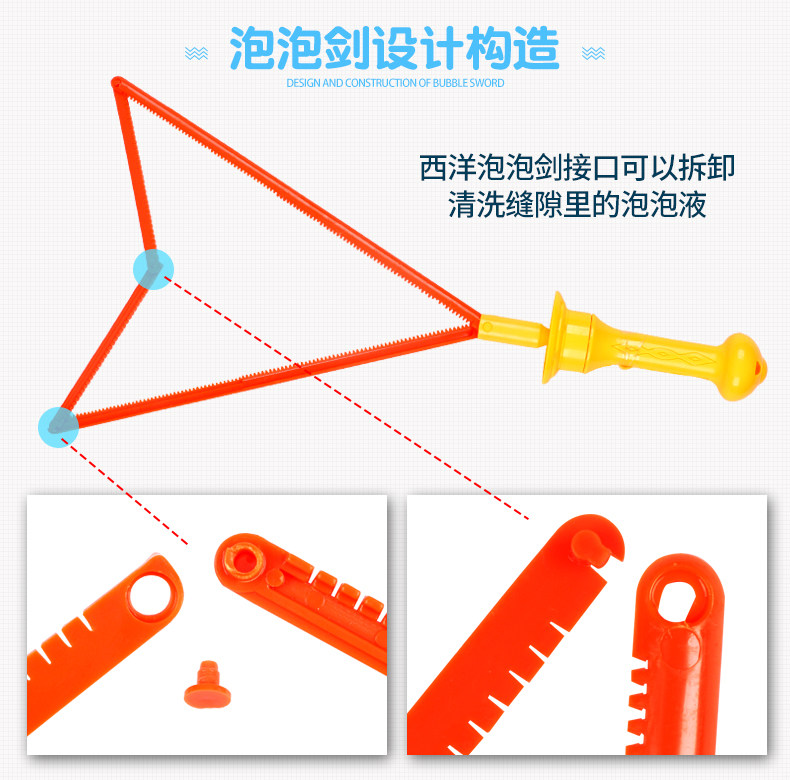 泡泡剑设计构造

DESIGN AND CONSTRUCTION OF BUBBLE SWORD

西洋泡泡剑接口可以拆卸
清洗缝隙里的泡泡液