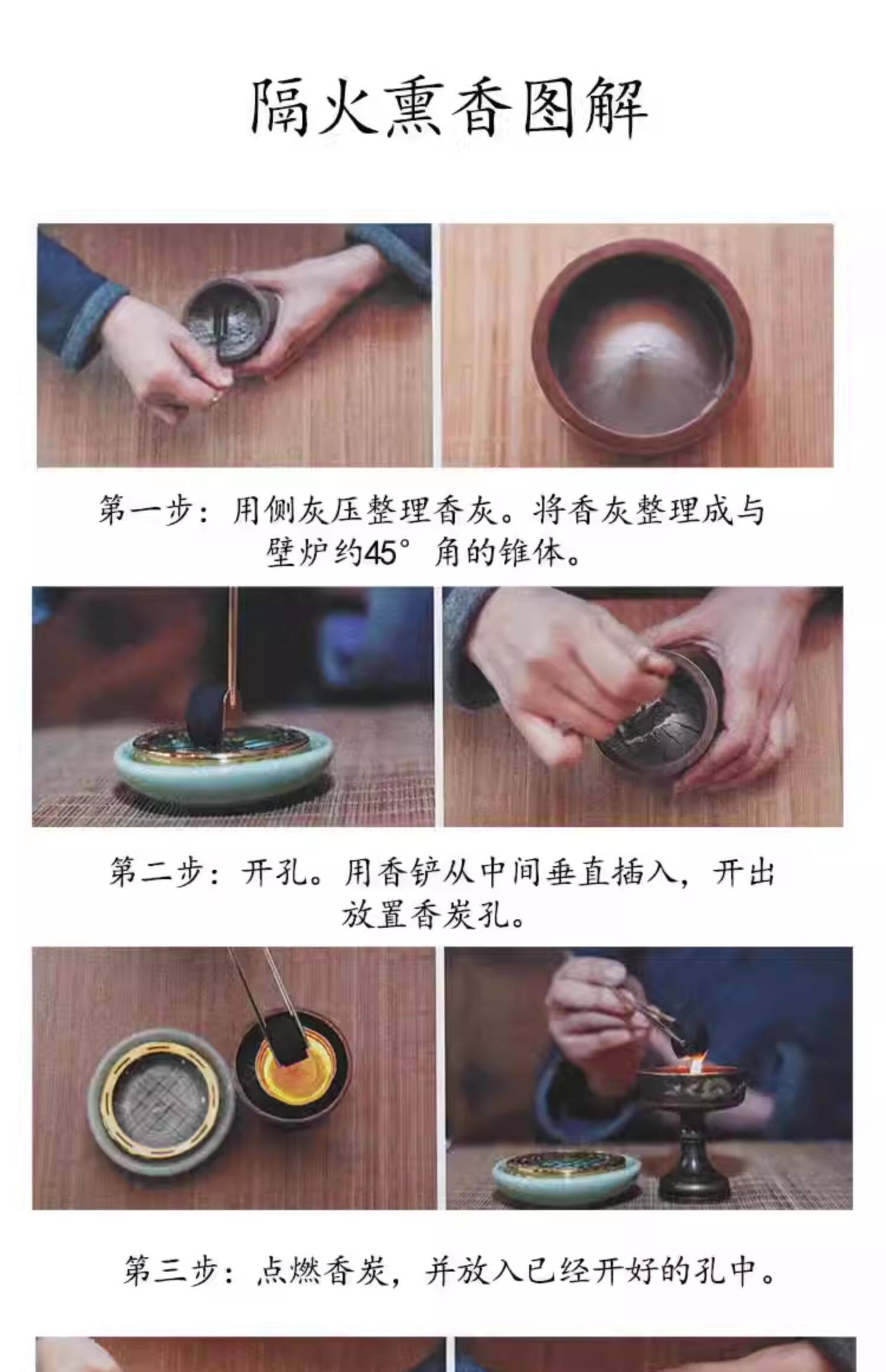 隔火熏香图解

第一步：用侧灰压整理香灰。将香灰整理成与壁炉约45°角的锥体。

第二步：开孔。用香铲从中间垂直插入，开出放置香炭孔。

第三步：点燃香炭，并放入已经开好的孔中。