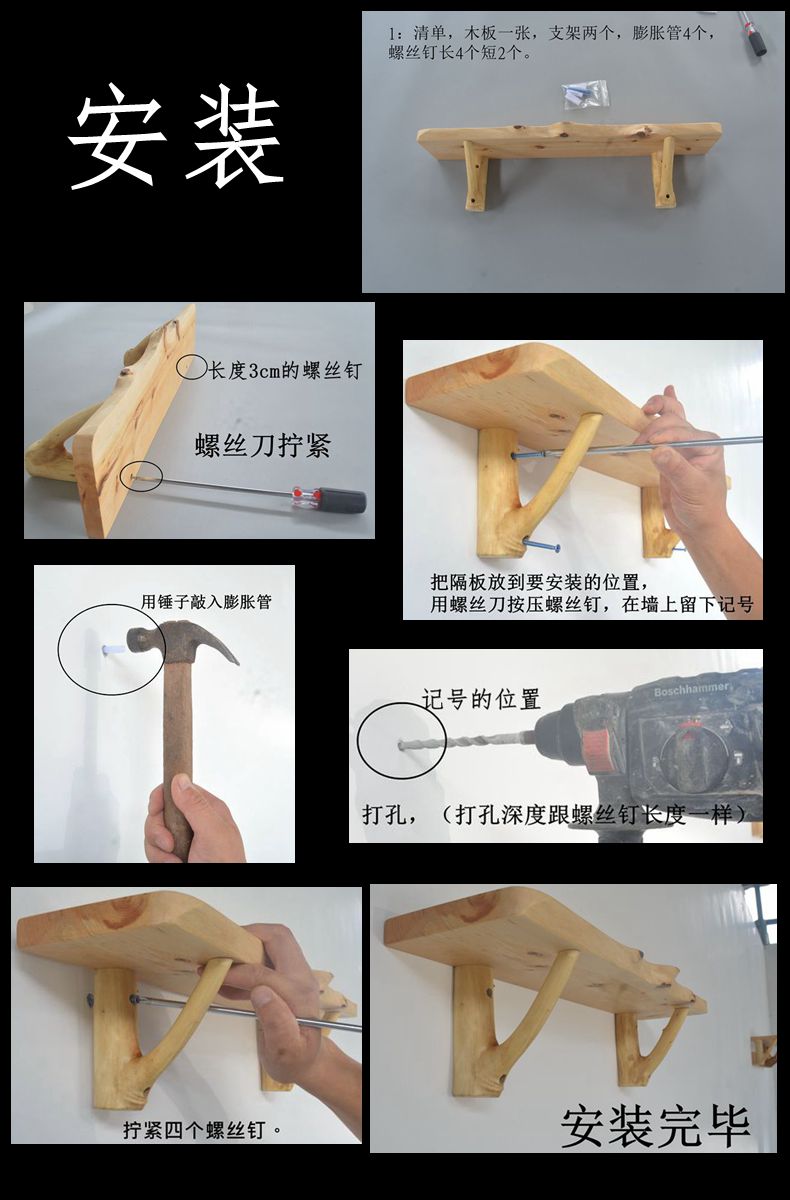 安装

1：清单，木板一张，支架两个，膨胀管4个，螺丝钉长4个短2个。

长度3cm的螺丝钉

螺丝刀拧紧

把隔板放到要安装的位置，用螺丝刀按压螺丝钉，在墙上留下记号

用锤子敲入膨胀管

记号的位置

Boschhammer

打孔，（打孔深度跟螺丝钉长度一样）

拧紧四个螺丝钉。

安装完毕