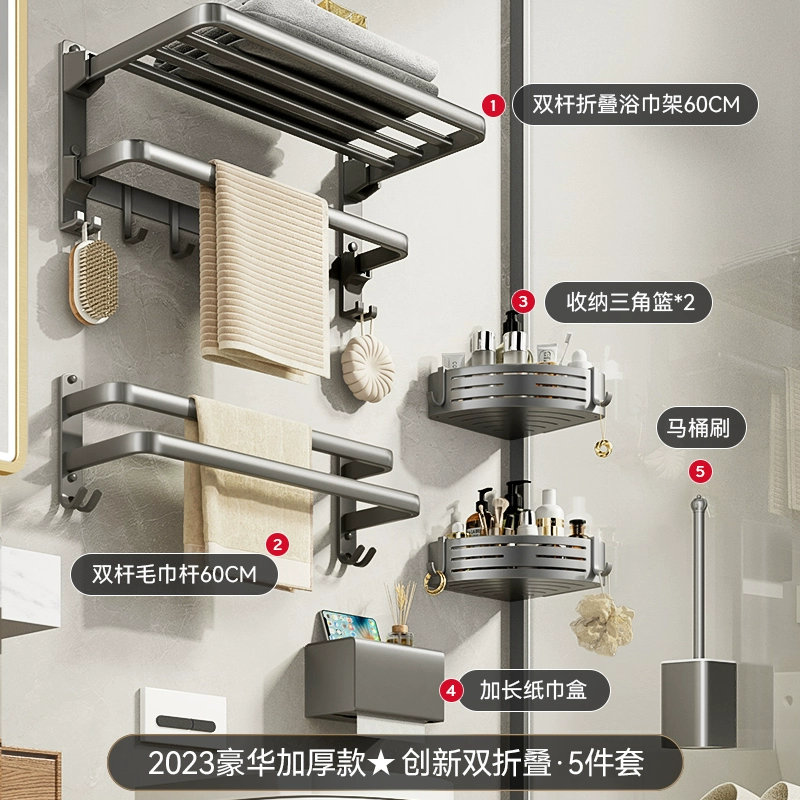 1 双杆折叠浴巾架60CM

3 收纳三角篮*2

马桶刷
5

2
双杆毛巾杆60CM

4 加长纸巾盒

2023豪华加厚款★ 创新双折叠·5件套