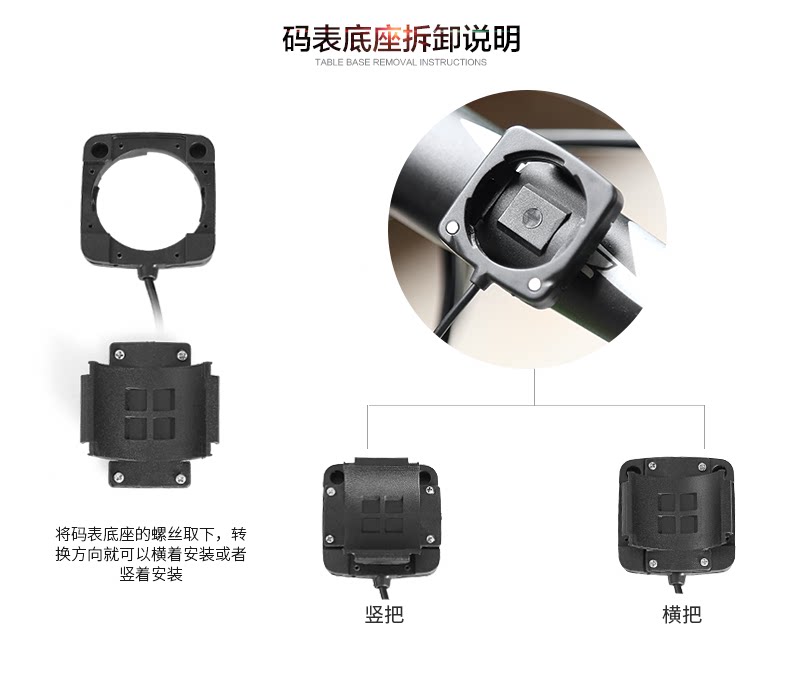 码表底座拆卸说明
TABLE BASE REMOVAL INSTRUCTIONS

将码表底座的螺丝取下，转换方向就可以横着安装或者竖着安装

竖把

横把