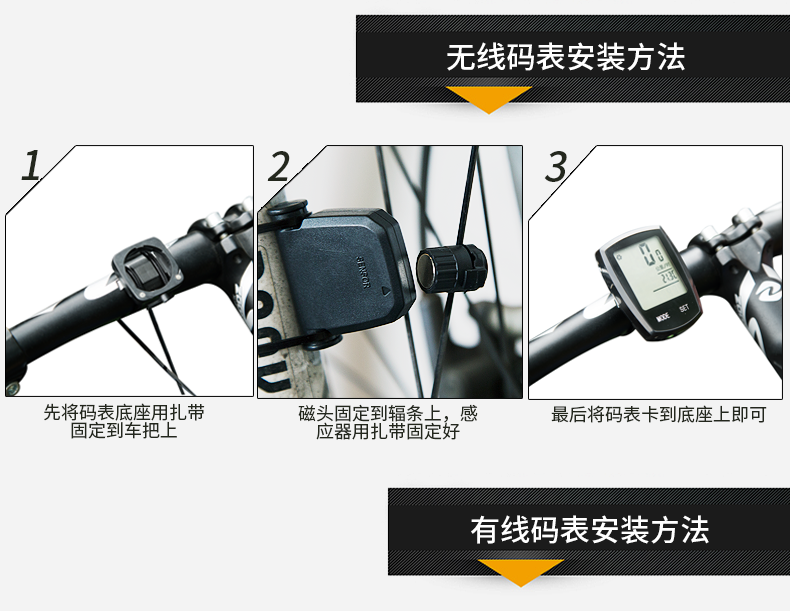 无线码表安装方法

1

先将码表底座用扎带固定到车把上

2

SENSOR

磁头固定到辐条上，感应器用扎带固定好

3

MODE SET

最后将码表卡到底座上即可

有线码表安装方法