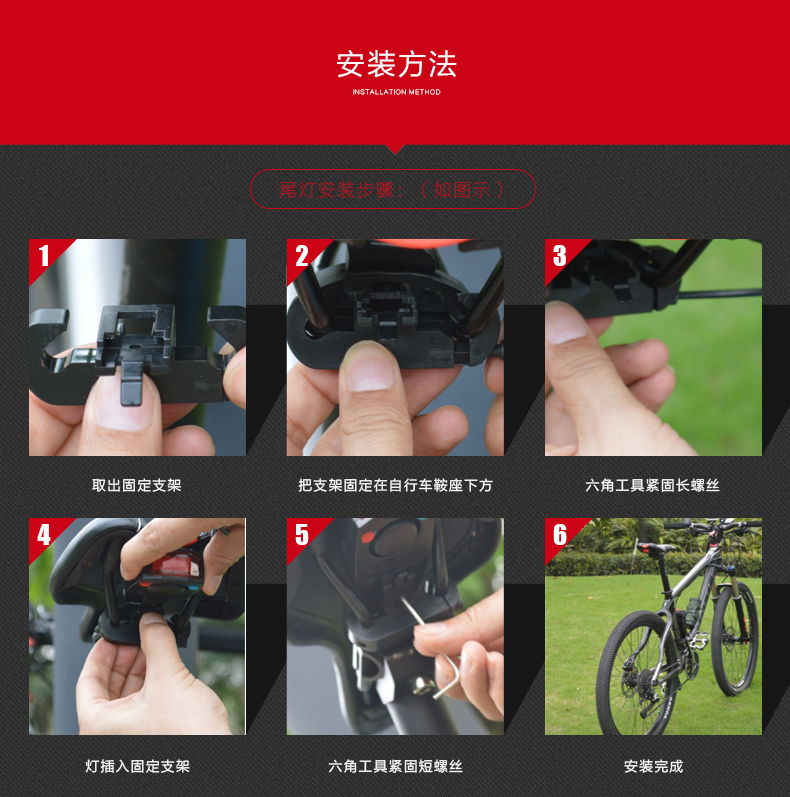 安装方法

INSTALLATION METHOD

尾灯安装步骤：（如图示）

1

取出固定支架

2

把支架固定在自行车鞍座下方

3

六角工具紧固长螺丝

4

灯插入固定支架

5

六角工具紧固短螺丝

6

安装完成