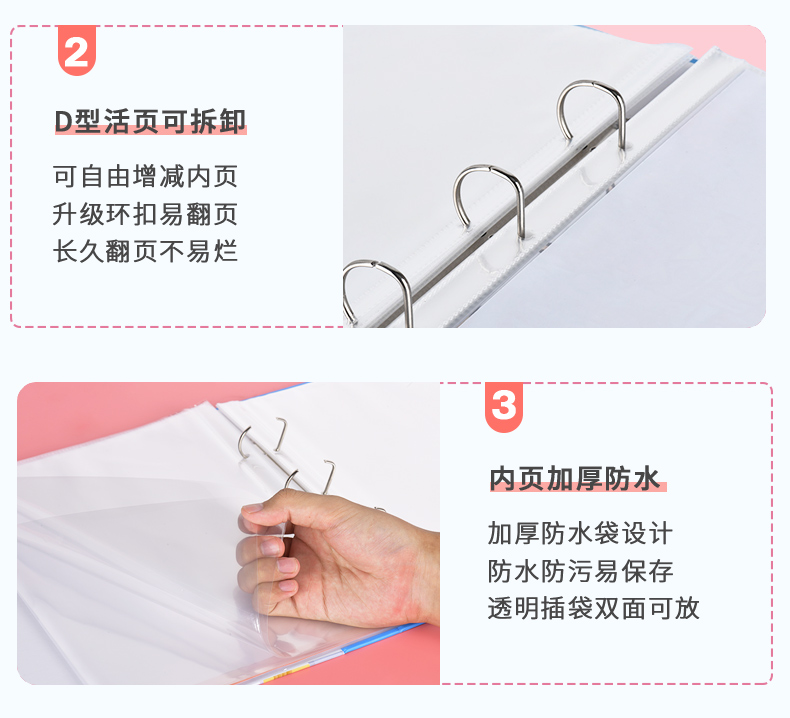 2

D型活页可拆卸

可自由增减内页
升级环扣易翻页
长久翻页不易烂

3

内页加厚防水

加厚防水袋设计
防水防污易保存
透明插袋双面可放