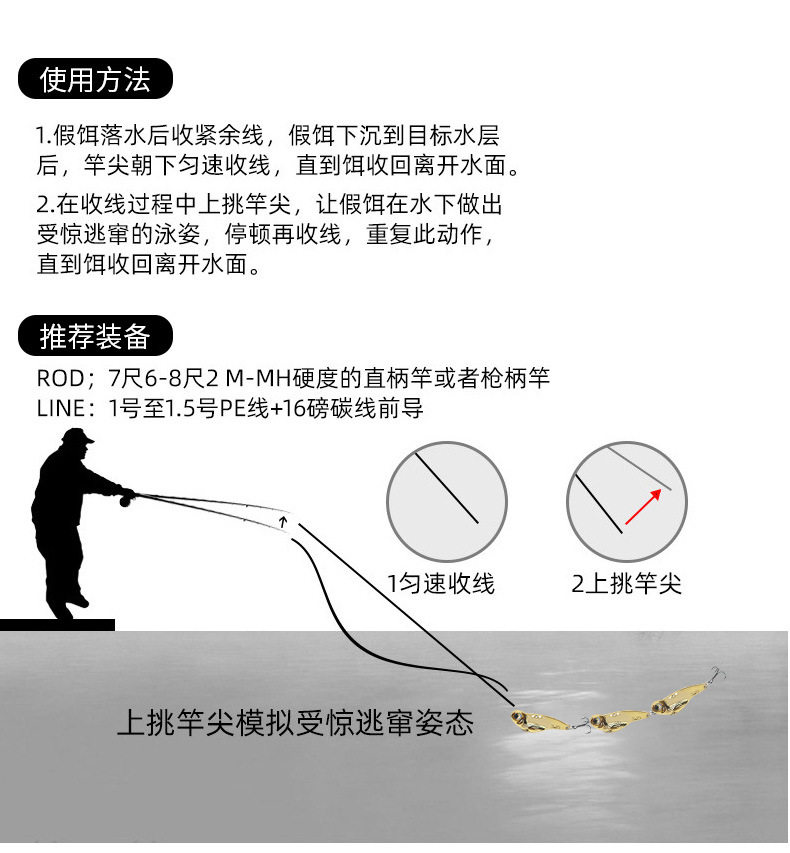 使用方法

1.假饵落水后收紧余线，假饵下沉到目标水层后，竿尖朝下匀速收线，直到饵收回离开水面。

2.在收线过程中上挑竿尖，让假饵在水下做出受惊逃窜的泳姿，停顿再收线，重复此动作，直到饵收回离开水面。

推荐装备

ROD；7尺6-8尺2 M-MH硬度的直柄竿或者枪柄竿
LINE：1号至1.5号PE线+16磅碳线前导

1匀速收线

2上挑竿尖

上挑竿尖模拟受惊逃窜姿态